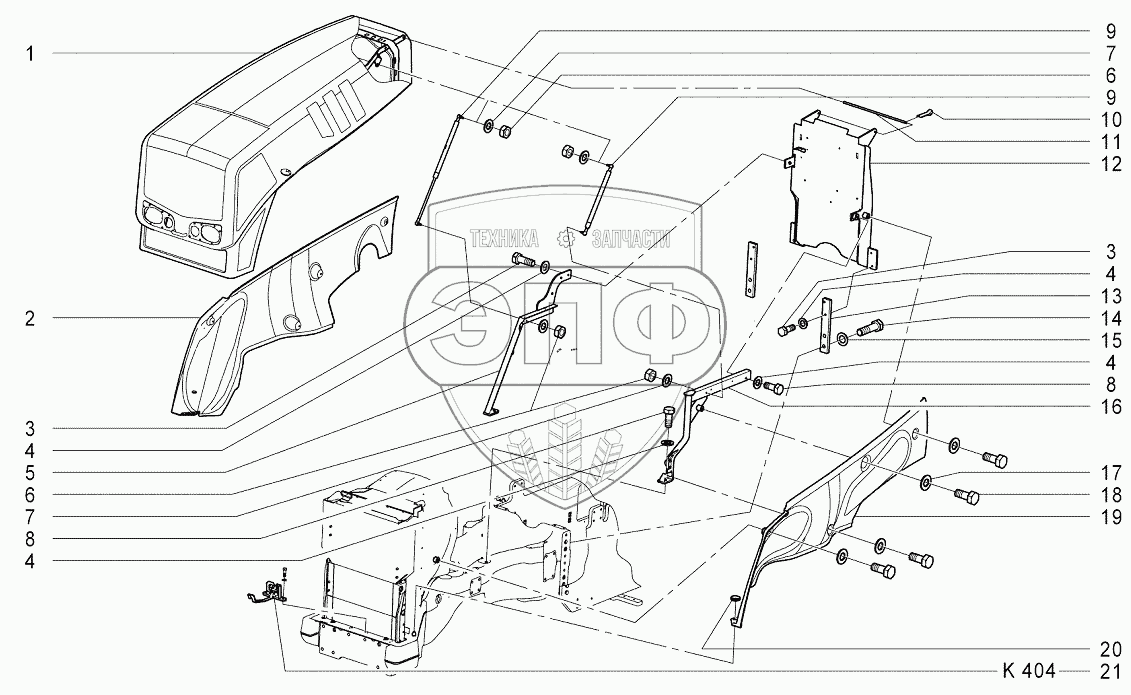 1
2
3
4
5
6
7
8
4
9
7
6
9
10
11
12
3
4
13
14
15
4
8
16
17
18
19
20
K 404
21
ТЕХНИКА ЗАПЧАСТИ
ЭПФ