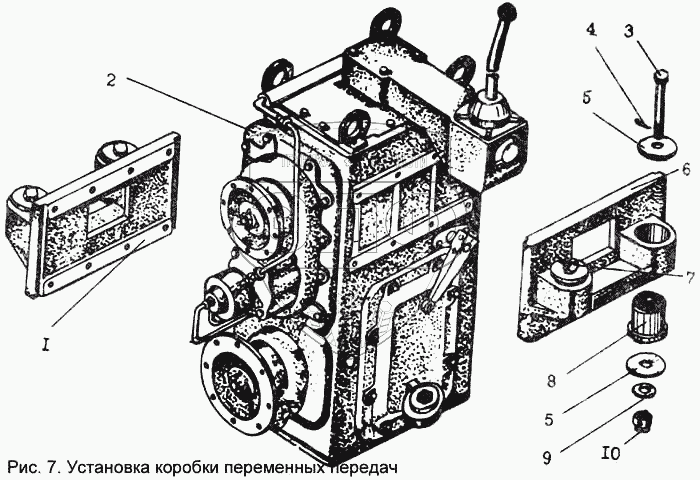 2
4
3
5
6
7
I
8
5
9
I0

Рис. 7. Установка коробки переменных передач