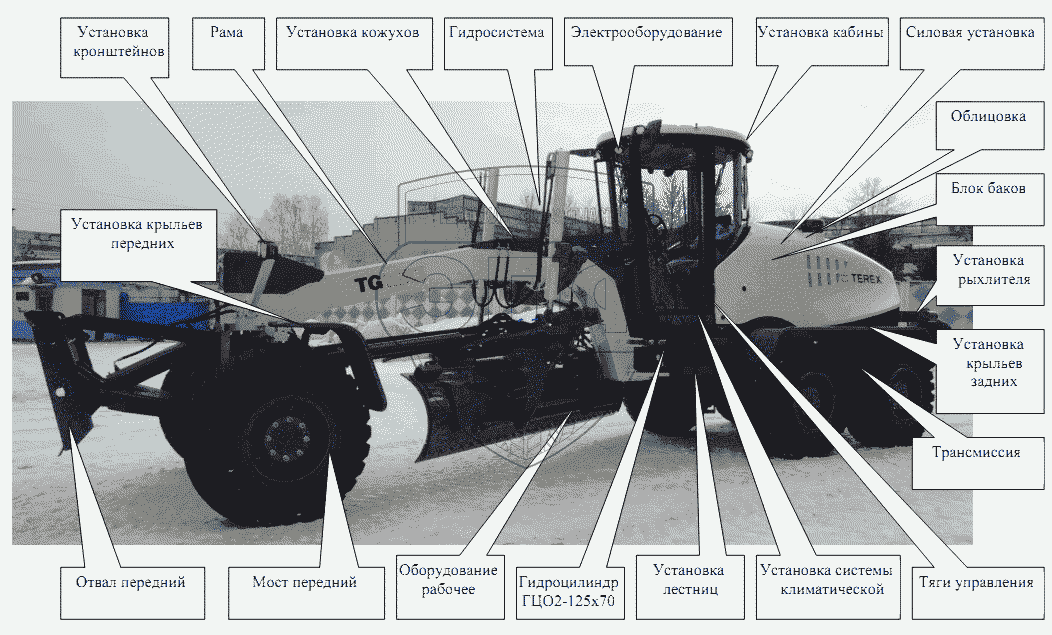 Установка кронштейнов

Рама

Установка кожухов

Гидросистема

Электрооборудование

Установка кабины

Силовая установка

Облицовка

Блок баков

Установка рыхлителя

Установка крыльев задних

Трансмиссия

Установка крыльев передних

TG

TEREX

Отвал передний

Мост передний

Оборудование рабочее

Гидроцилиндр ГЦО2-125х70

Установка лестниц

Установка системы климатической

Тяги управления