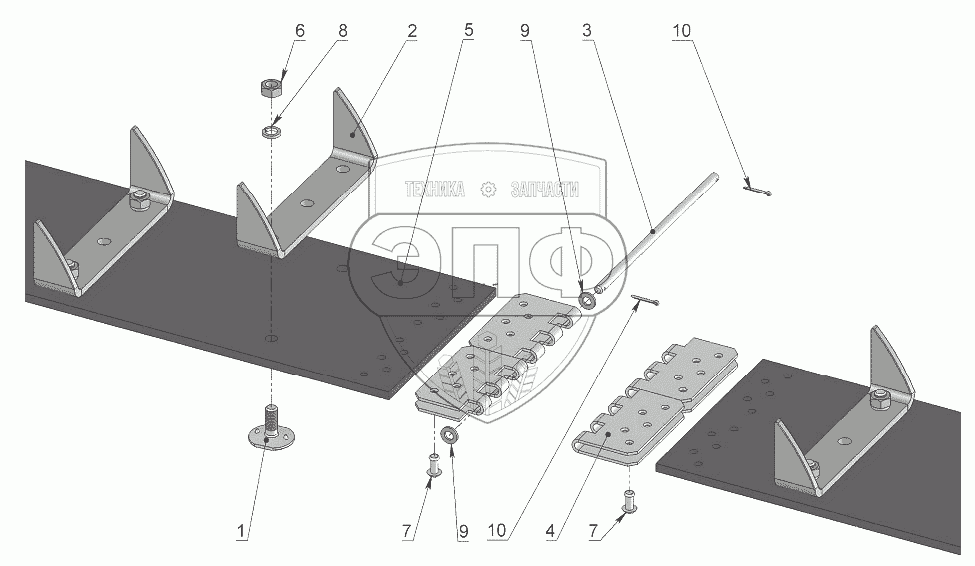 6
8
2
5
9
3
10
ТЕХНИКА ЗАПЧАСТИ
ЭПФ
1
7
9
10
4
7