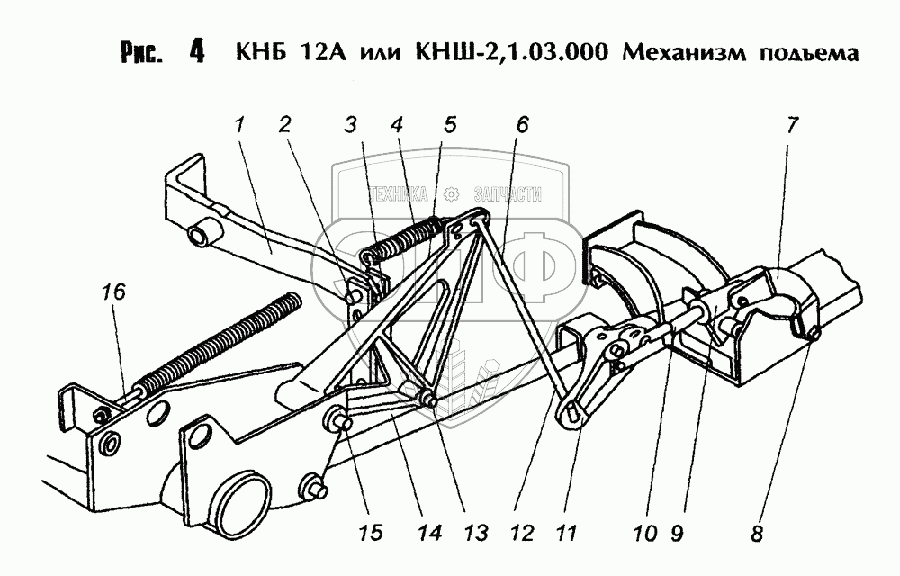 Рис. 4 КНБ 12А или КНШ-2,1.03.000 Механизм подъема

1 2 3 4 5 6 7

ТЕХНИКА ЗАПЧАСТИ

16

15 14 13 12 11 10 9 8