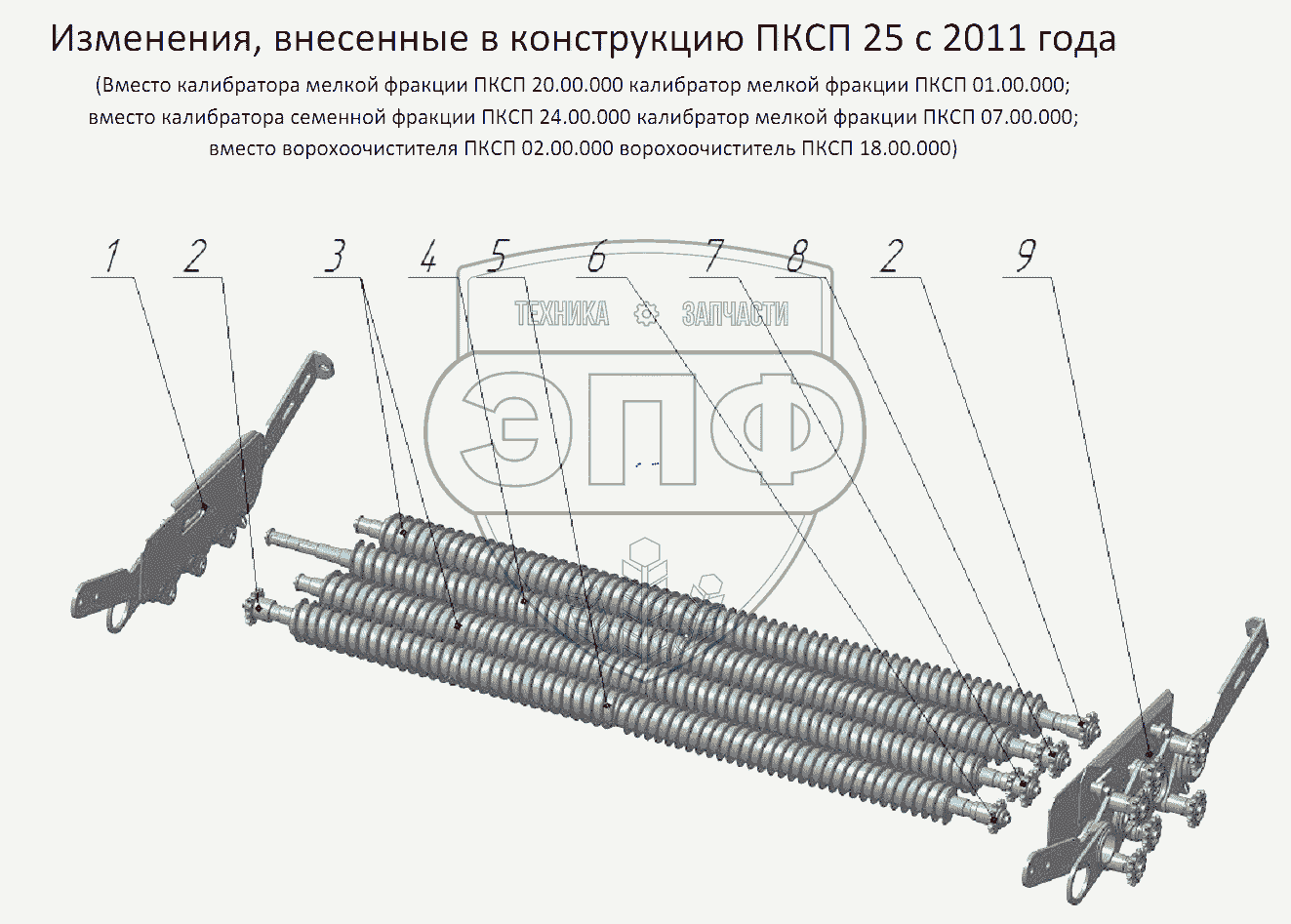 Изменения, внесенные в конструкцию ПКСП 25 с 2011 года

(Вместо калибратора мелкой фракции ПКСП 20.00.000 калибратор мелкой фракции ПКСП 01.00.000; вместо калибратора семенной фракции ПКСП 24.00.000 калибратор мелкой фракции ПКСП 07.00.000; вместо ворохоочистителя ПКСП 02.00.000 ворохоочиститель ПКСП 18.00.000)

1 2 3 4 5 6 7 8 2 9

ТЕХНИКА ЗАПЧАСТИ

ЭПФ