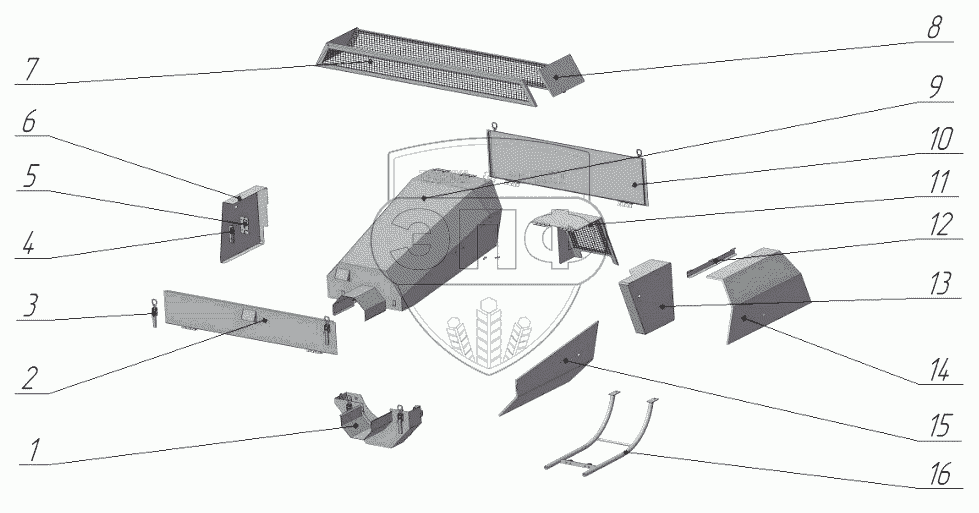 7
6
5
4
3
2
1
8
9
10
11
12
13
14
15
16
ЭПФ