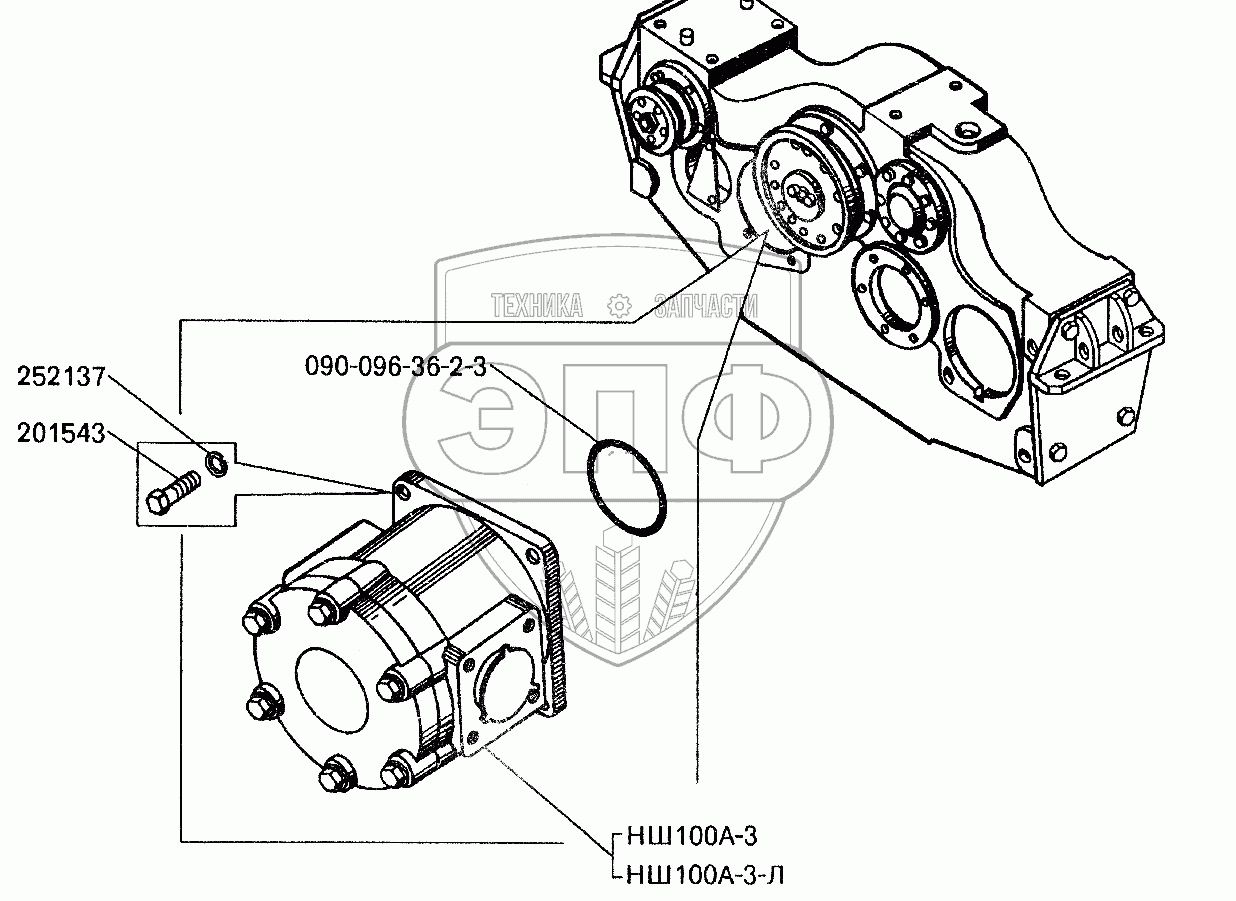 ТЕХНИКА ЗАПЧАСТИ
ЭПФ
252137
201543
090-096-36-2-3
НШ100А-3
НШ100А-3-Л