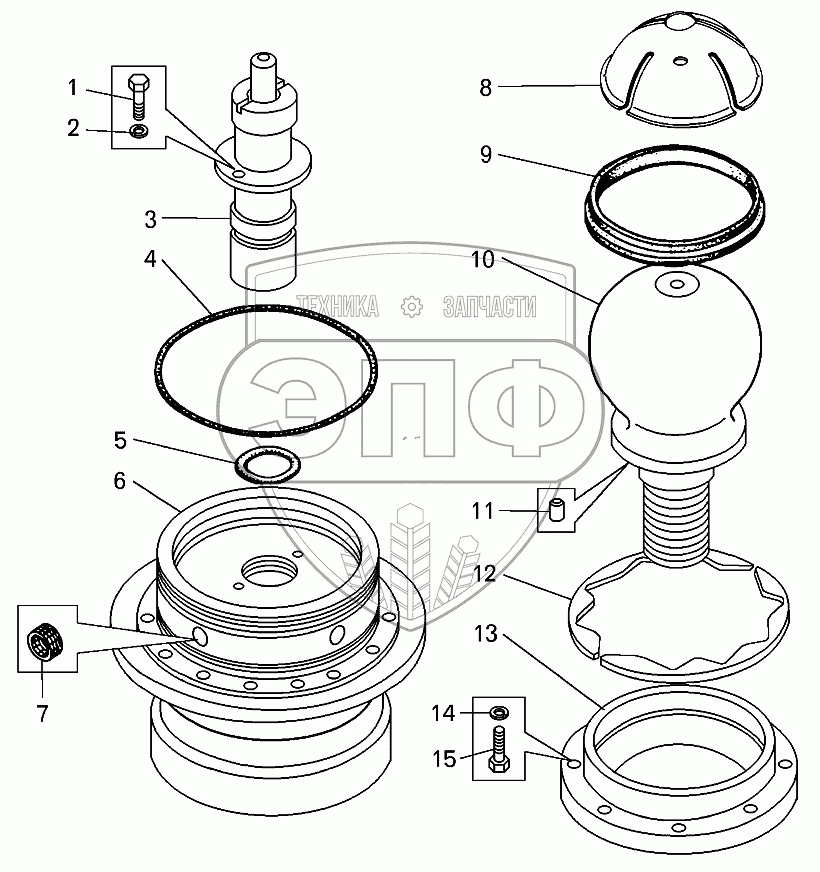 1
2
3
4
5
6
7
8
9
10
11
12
13
14
15
ТЕХНИКА ЗАПЧАСТИ
ЭПФ