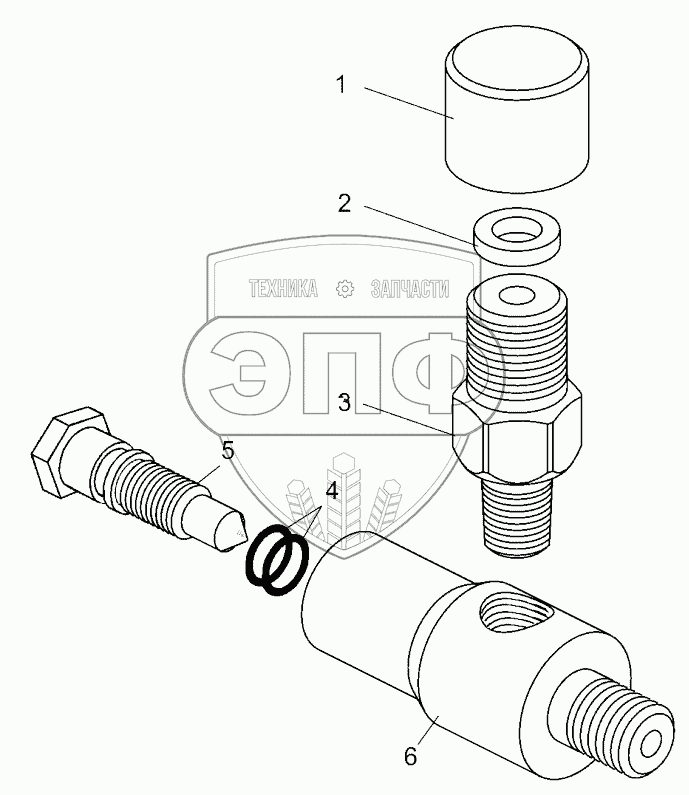 1

2

ТЕХНИКА ЗАПЧАСТИ

ЭПФ

3

5

4

6