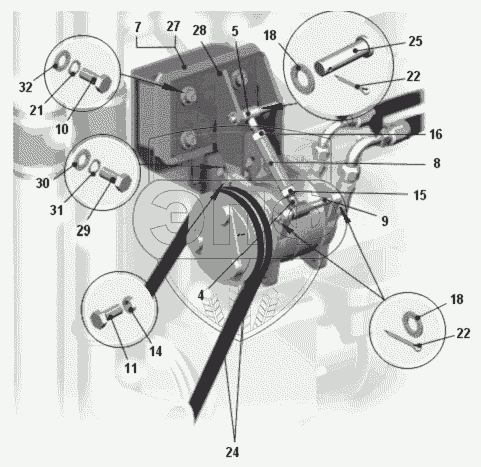 7
27
28
5
18
25
22
32
21
10
16
8
30
31
29
15
9
4
18
22
11
14
24