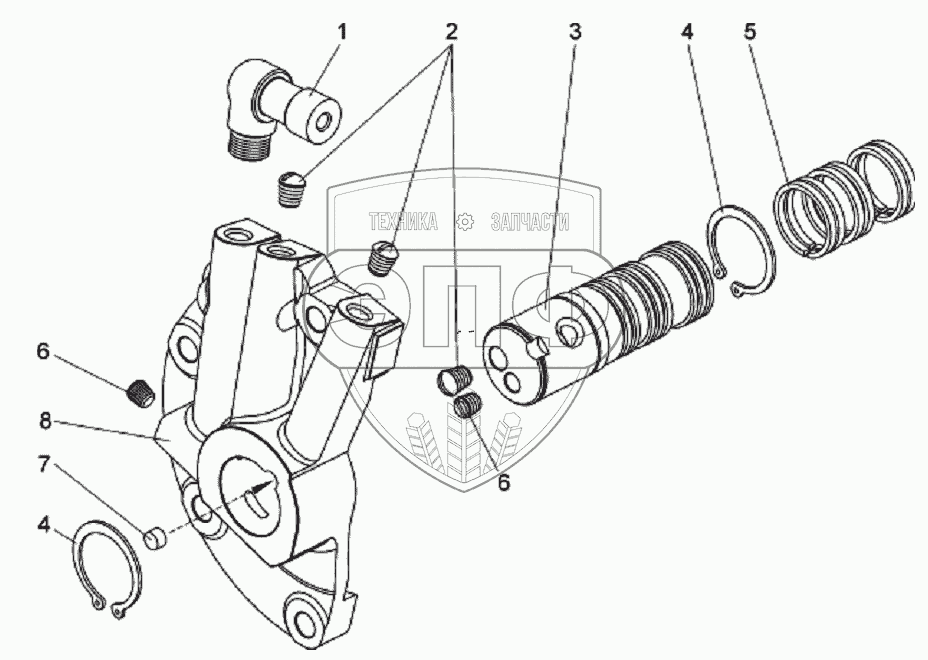 1
2
3
4
5
ТЕХНИКА ЗАПЧАСТИ
СПФ
6
8
7
4
6