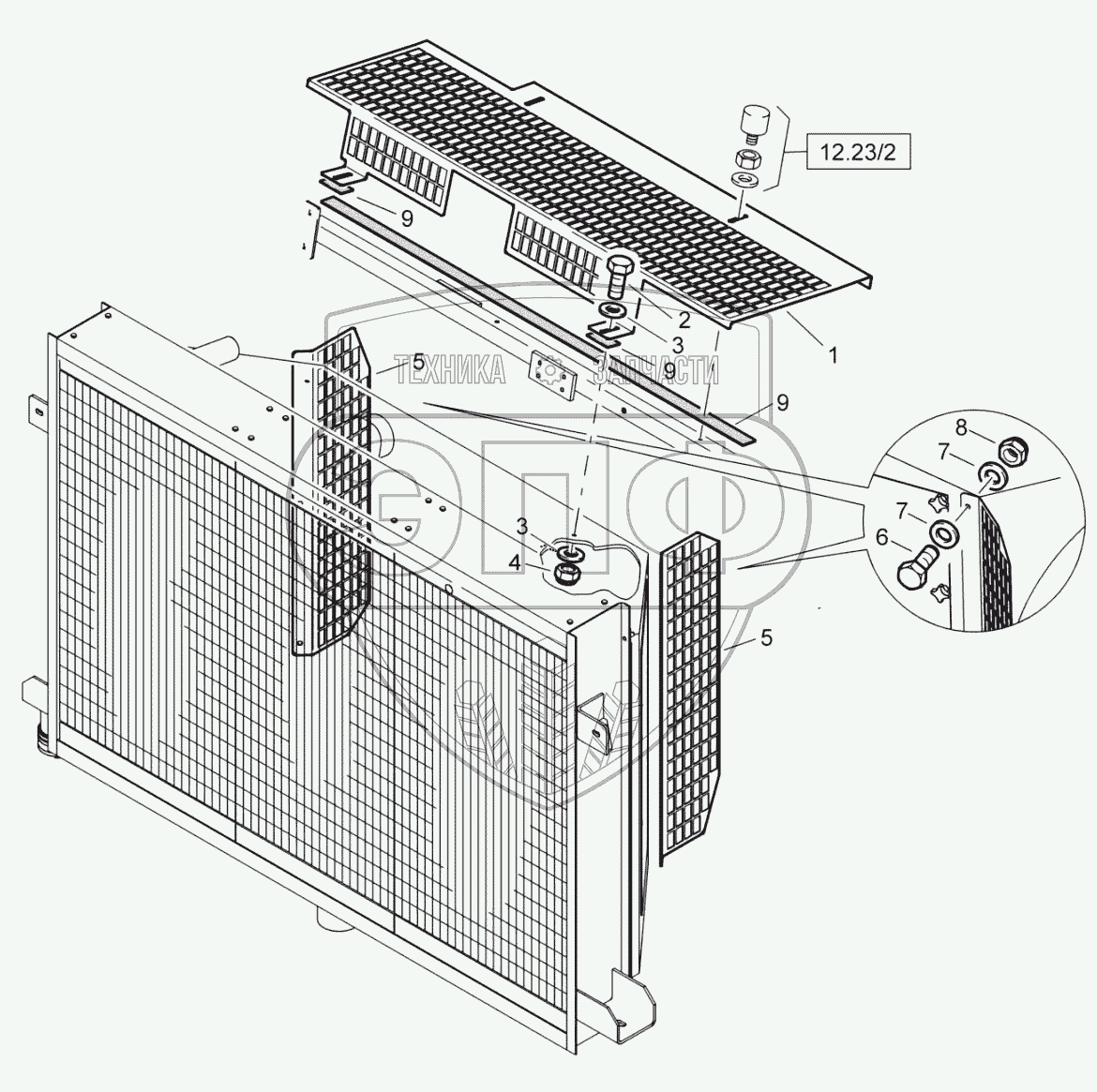 12.23/2
9
2
3
1
5
ТЕХНИКА
ЗАПЧАСТИ
9
9
ЭПФ
8
7
7
6
3
4
5