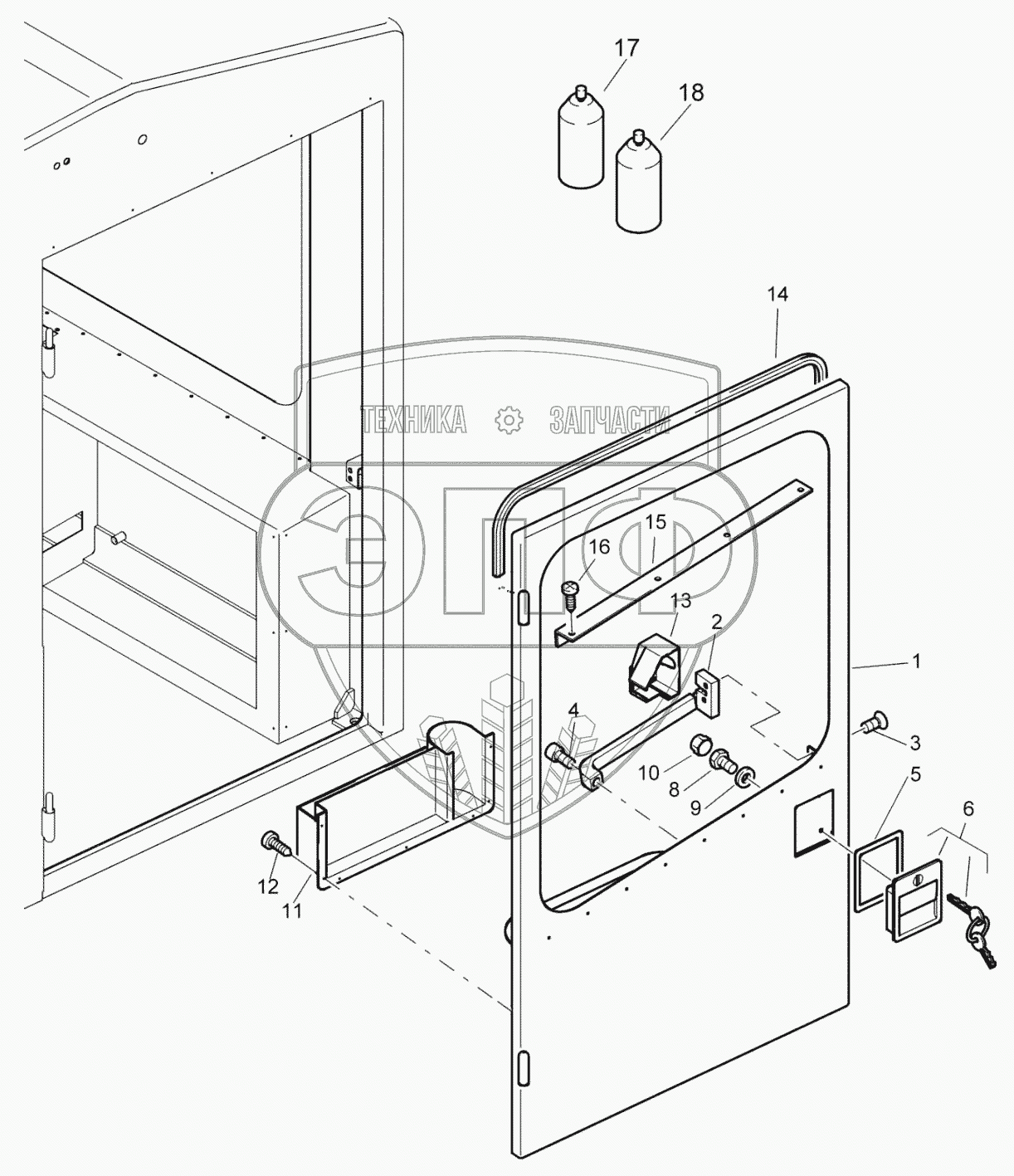 17
18
14
ТЕХНИКА ЗАПЧАСТИ
ЭПФ
15
16
13
2
1
4
3
10
8
9
5
6
12
11