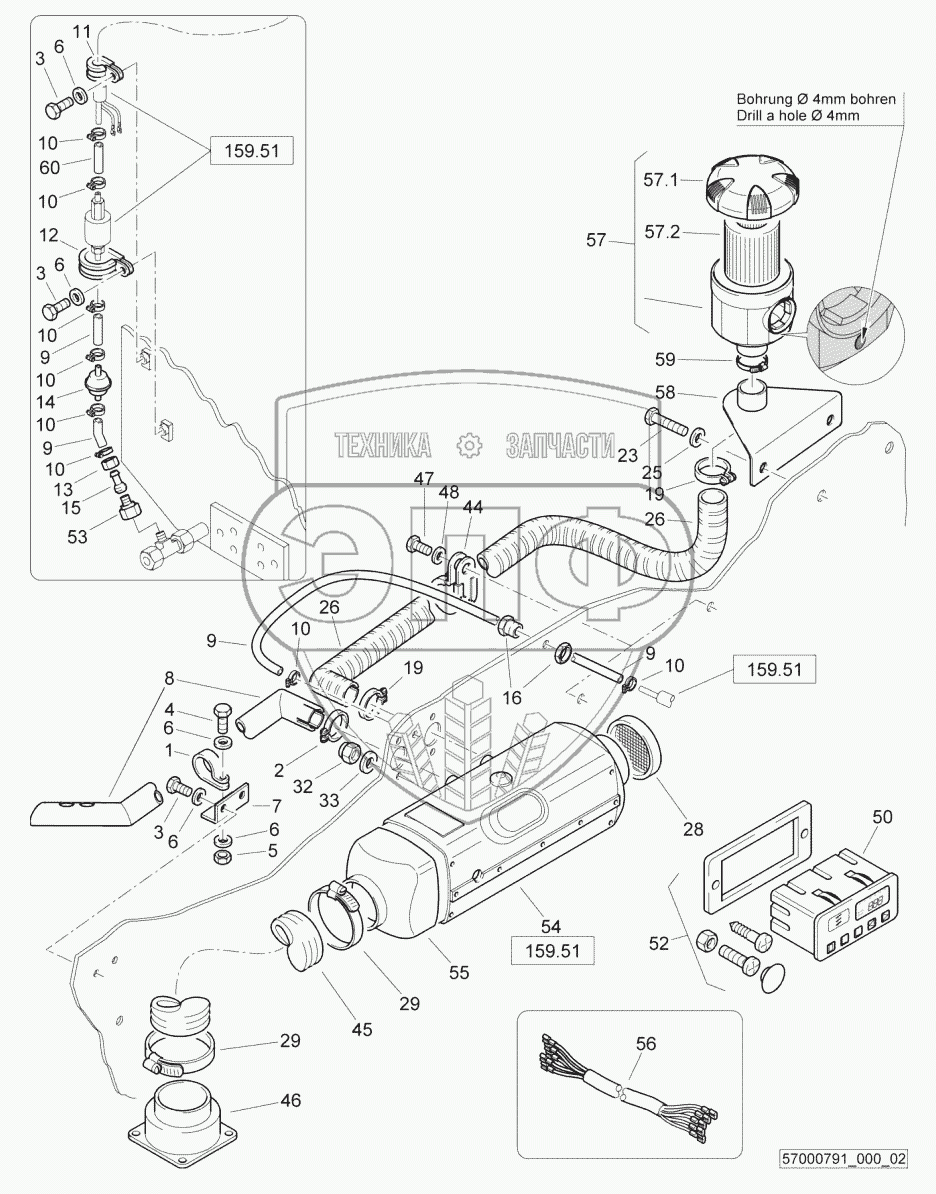 11
3
6
10
60
10
159.51
12
3
6
10
9
10
14
10
9
10
13
15
53
Bohrung Ø 4mm bohren
Drill a hole Ø 4mm
57.1
57
57.2
59
58
23
25
19
26
ТЕХНИКА ЗАПЧАСТИ
47
48
44
26
9
10
19
16
9
10
159.51
8
4
6
1
2
32
33
3
6
7
6
5
28
50
54
159.51
55
52
29
45
29
46
56
57000791_000_02