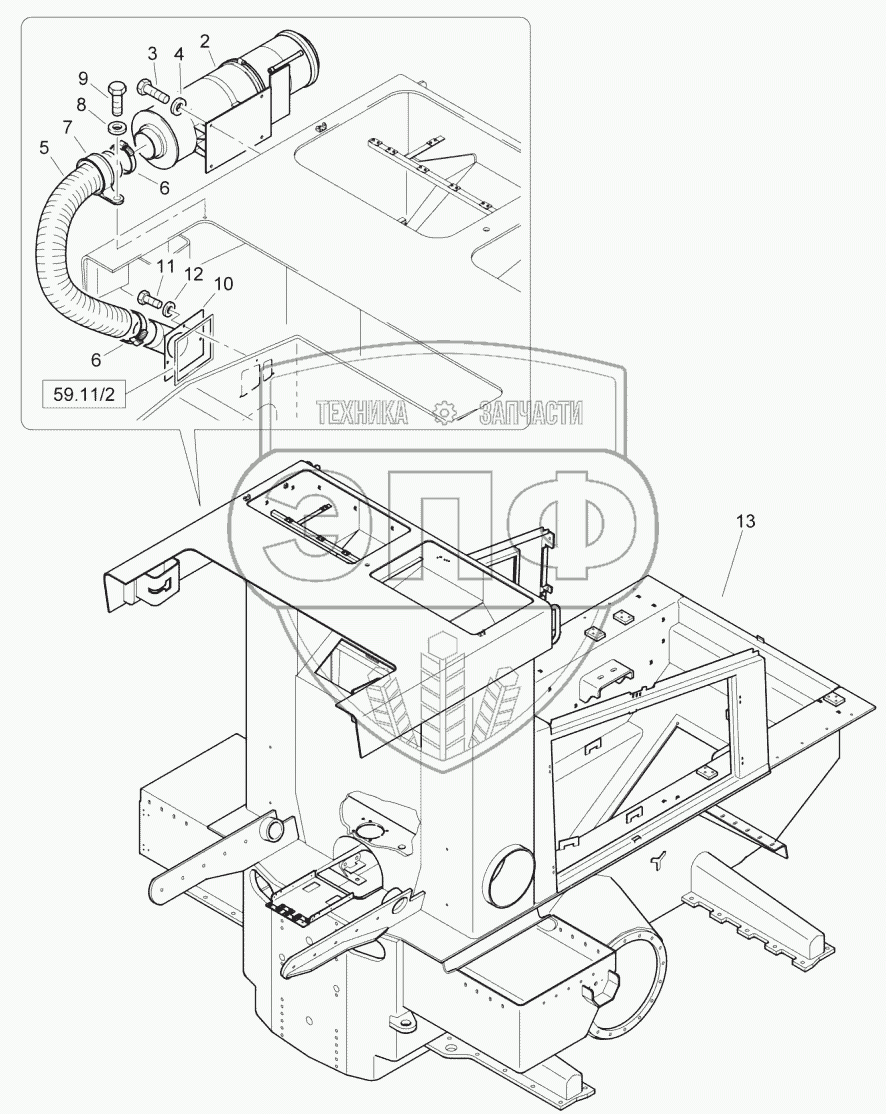 3
4
2
9
8
7
5
6
11
12
10
6
59.11/2
ТЕХНИКА ЗАПЧАСТИ
ЭЛФ
13