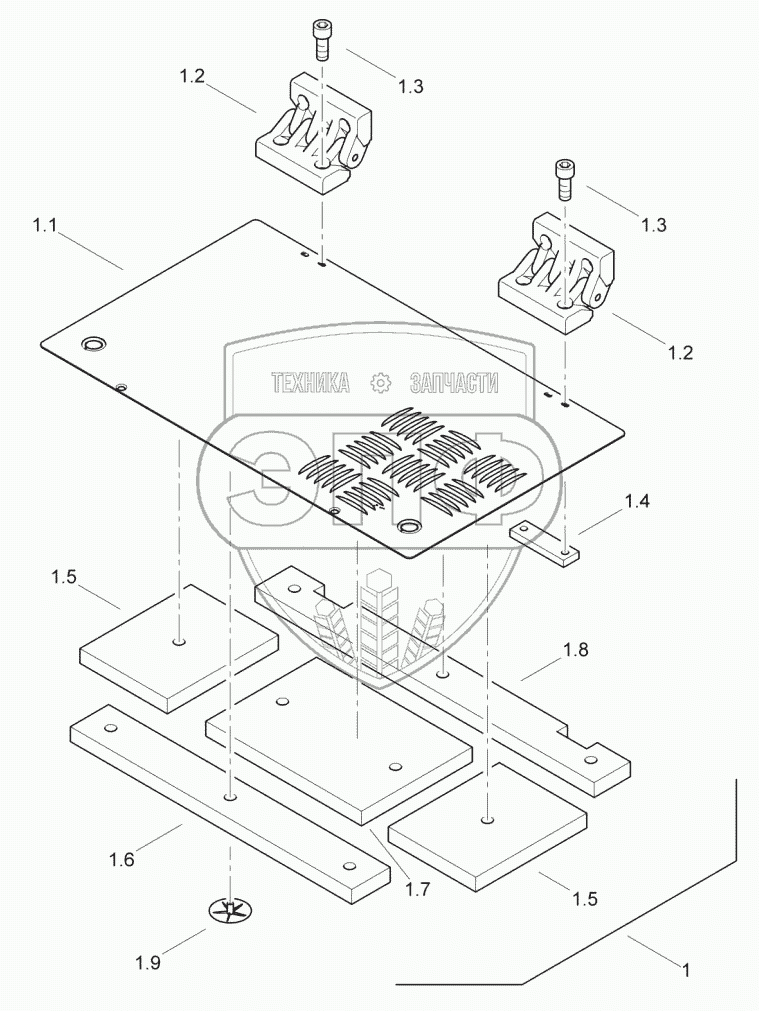 1.2
1.3
1.1
1.3
1.2
ТЕХНИКА ЗАПЧАСТИ
ЭТФ
1.4
1.5
1.8
1.6
1.7
1.5
1.9
1