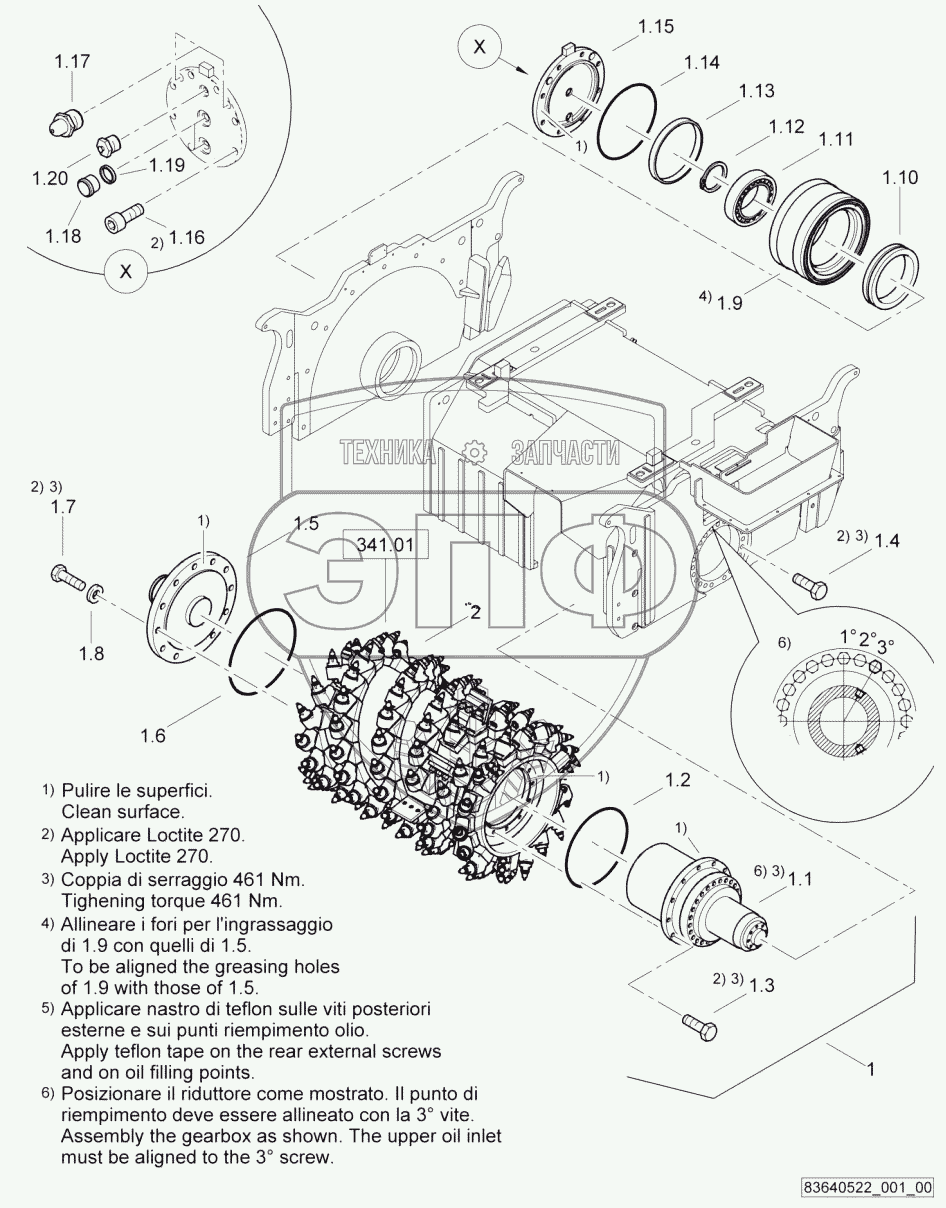 1.17
1.20
1.19
1.18
2) 1.16
X
X
1.15
1.14
1.13
1.12
1.11
1.10
1)
4) 1.9
ТЕХНИКА ЗАПЧАСТИ
ЭПФ
2) 3)
1.7
1.8
1)
1.5
341.01
2
1.6
2) 3) 1.4
6)
1° 2° 3°
1)
1.2
1)
6) 3) 1.1
2) 3) 1.3
1

1) Pulire le superfici.
Clean surface.
2) Applicare Loctite 270.
Apply Loctite 270.
3) Coppia di serraggio 461 Nm.
Tighening torque 461 Nm.
4) Allineare i fori per l'ingrassaggio di 1.9 con quelli di 1.5.
To be aligned the greasing holes of 1.9 with those of 1.5.
5) Applicare nastro di teflon sulle viti posteriori esterne e sui punti riempimento olio.
Apply teflon tape on the rear external screws and on oil filling points.
6) Posizionare il riduttore come mostrato. Il punto di riempimento deve essere allineato con la 3° vite.
Assembly the gearbox as shown. The upper oil inlet must be aligned to the 3° screw.

83640522_001_00