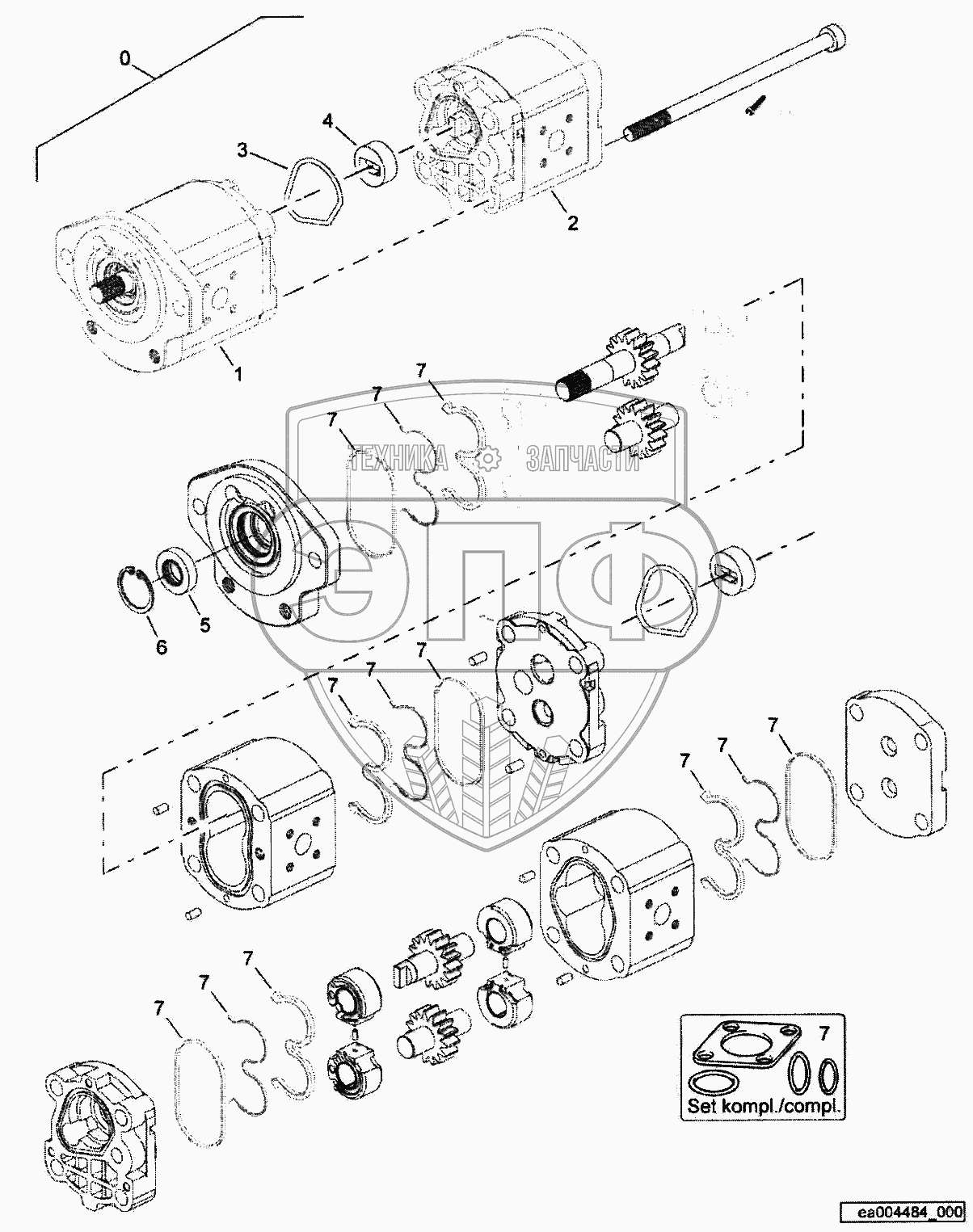 0
4
3
2
1
7
7
7
ТЕХНИКА ЗАПЧАСТИ
ЭПФ
6
5
7
7
7
7
7
7
7
7
7
7
Set kompl./compl.
ea004484_000