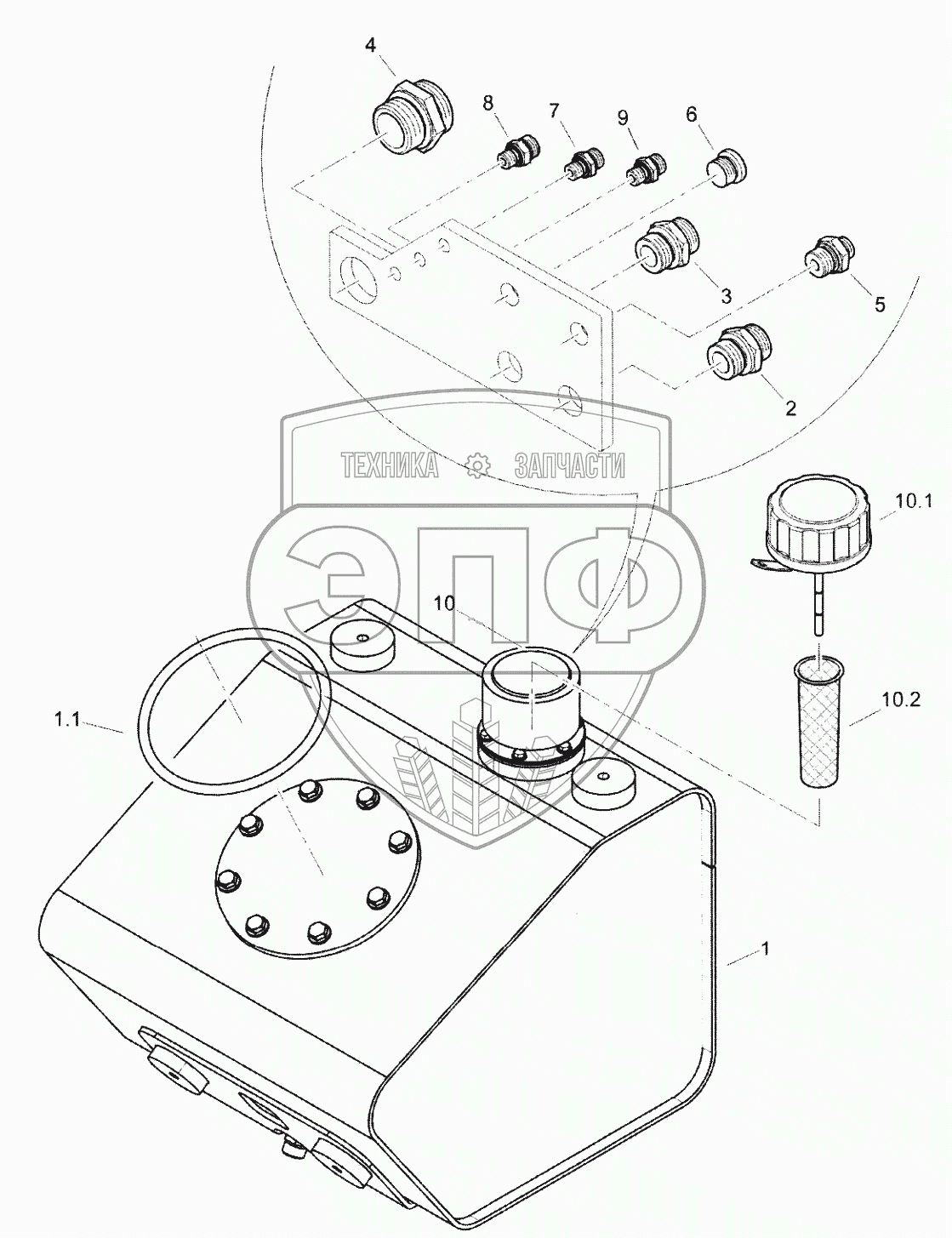 4
8
7
9
6
3
5
2
ТЕХНИКА ЗАПЧАСТИ
ЭПФ
10.1
10
10.2
1.1
1