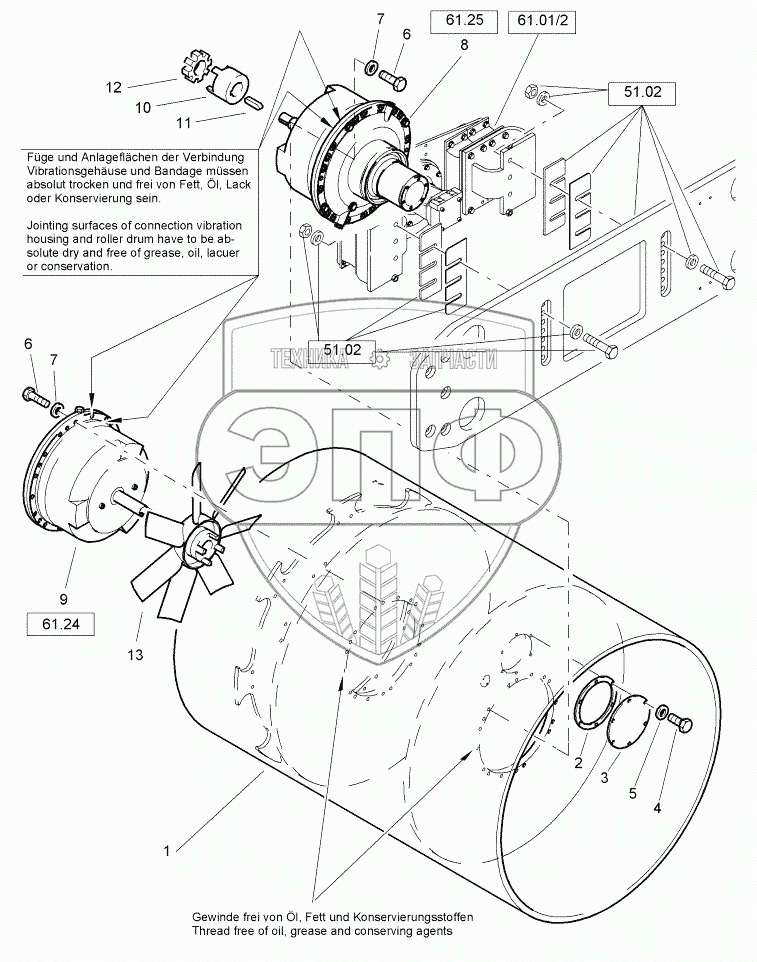 7
6
61.25
61.01/2
8
12
10
11
51.02

Füge und Anlageflächen der Verbindung Vibrationsgehäuse und Bandage müssen absolut trocken und frei von Fett, Öl, Lack oder Konservierung sein.

Jointing surfaces of connection vibration housing and roller drum have to be absolute dry and free of grease, oil, lacuer or conservation.

6
7
51.02
ТЕХНИКА ЗАПЧАСТИ
ЭПФ
9
61.24
13
2
3
5
4
1

Gewinde frei von Öl, Fett und Konservierungsstoffen
Thread free of oil, grease and conserving agents