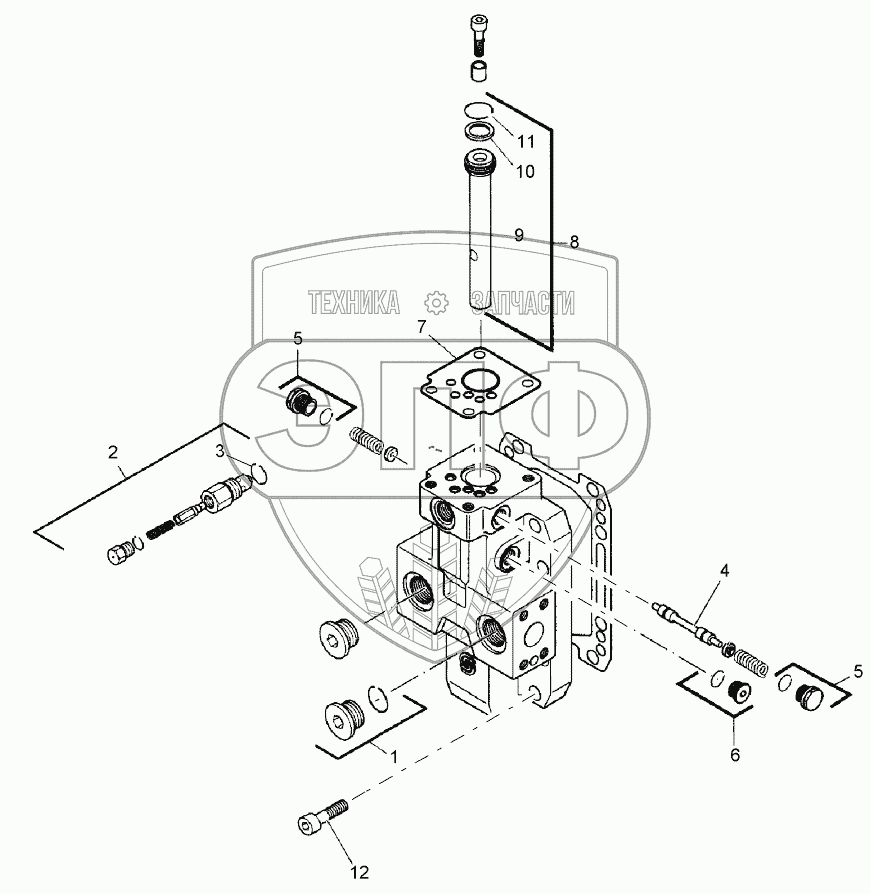 11
10
9
8
ТЕХНИКА ЗАПЧАСТИ
7
5
ЭПФ
2
3
4
5
6
1
12