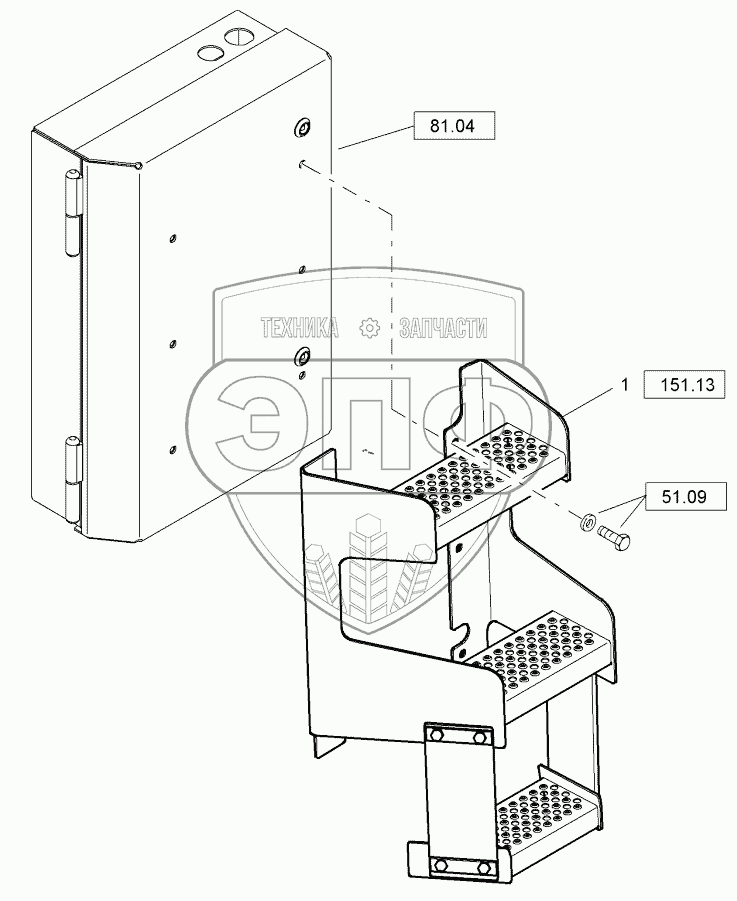 81.04

ТЕХНИКА ЗАПЧАСТИ

ЭЛФ

1

151.13

51.09