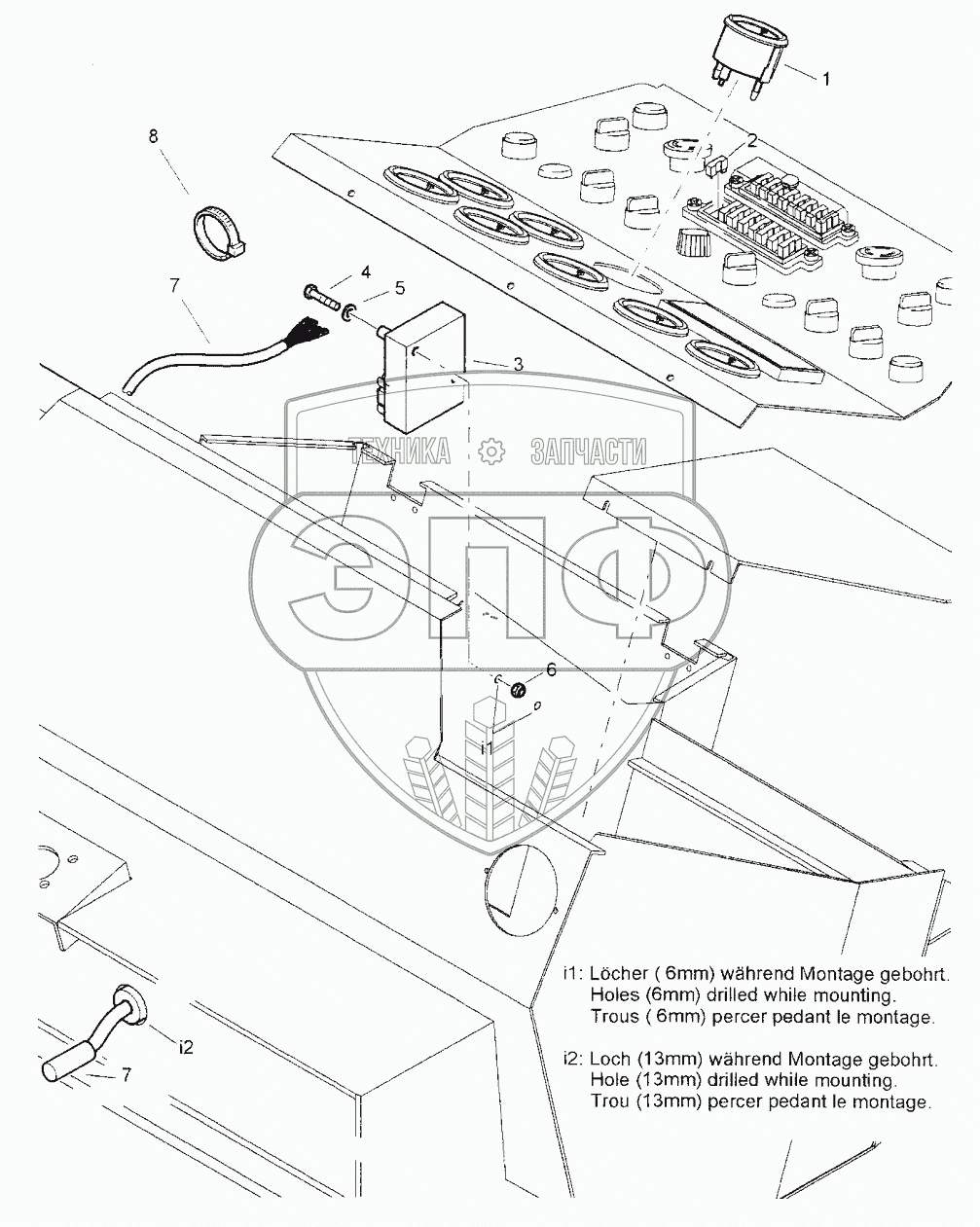 1
2
8
4
5
7
3
ТЕХНИКА ЗАПЧАСТИ
ЭПФ
6
i1
i2
7

i1: Löcher ( 6mm) während Montage gebohrt.
Holes (6mm) drilled while mounting.
Trous ( 6mm) percer pedant le montage.

i2: Loch (13mm) während Montage gebohrt.
Hole (13mm) drilled while mounting.
Trou (13mm) percer pedant le montage.