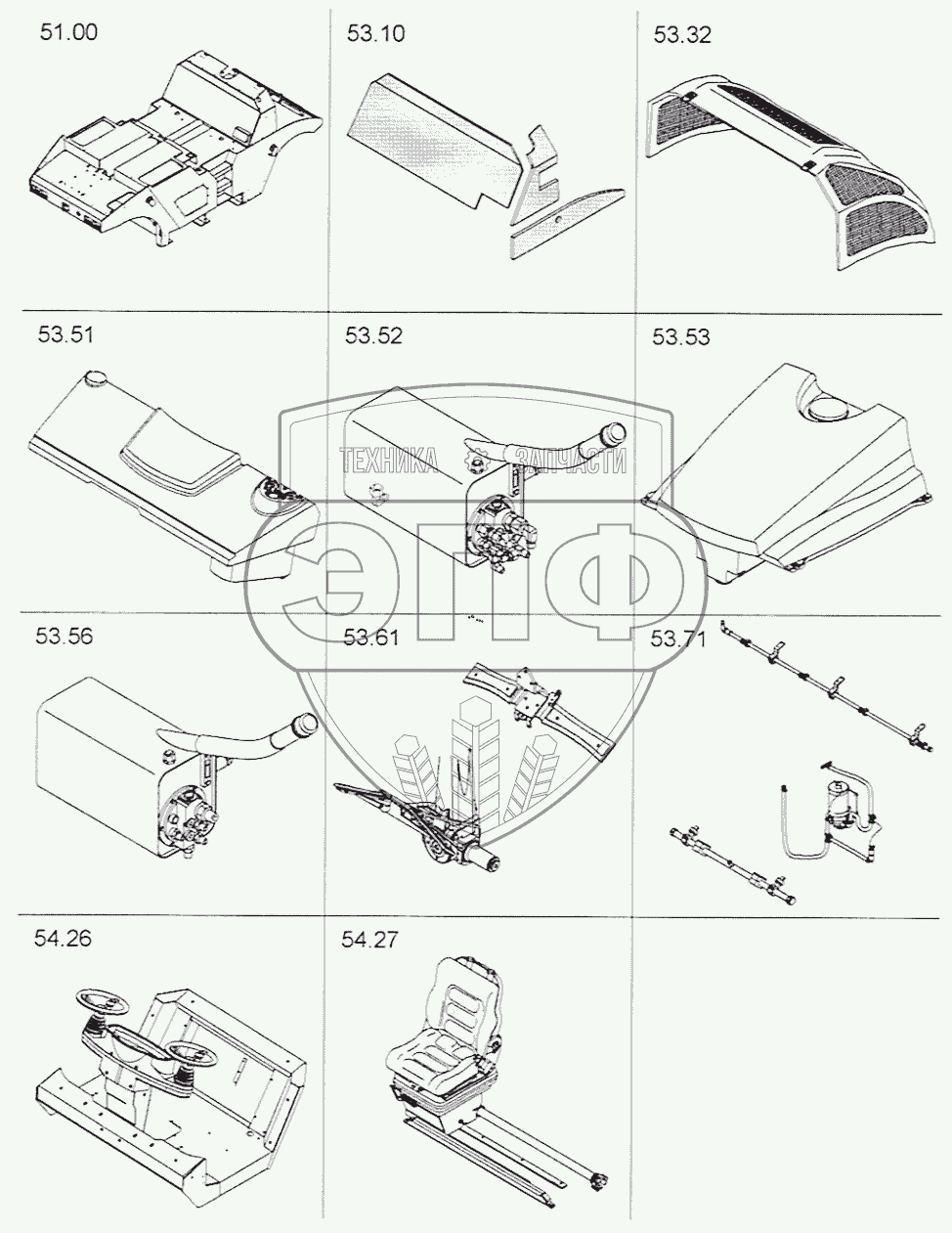 51.00

53.10

53.32

53.51

53.52

53.53

ТЕХНИКА ЗАПЧАСТИ

ЭПФ

53.56

53.61

53.71

54.26

54.27