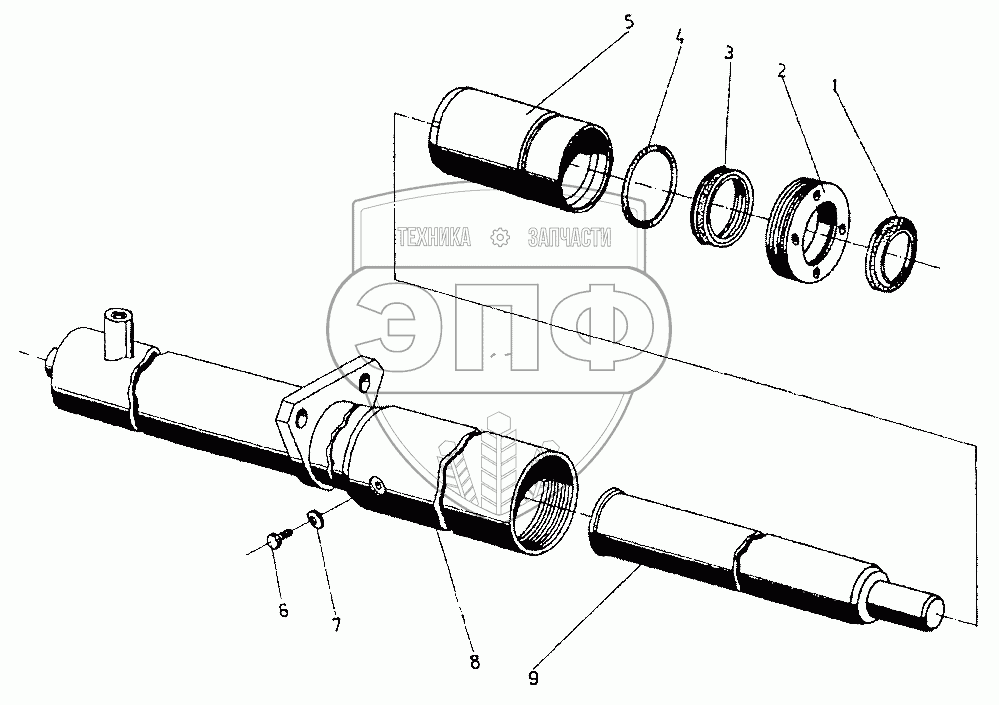 5
4
3
2
1
ТЕХНИКА ЗАПЧАСТИ
ЭПФ
6
7
8
9