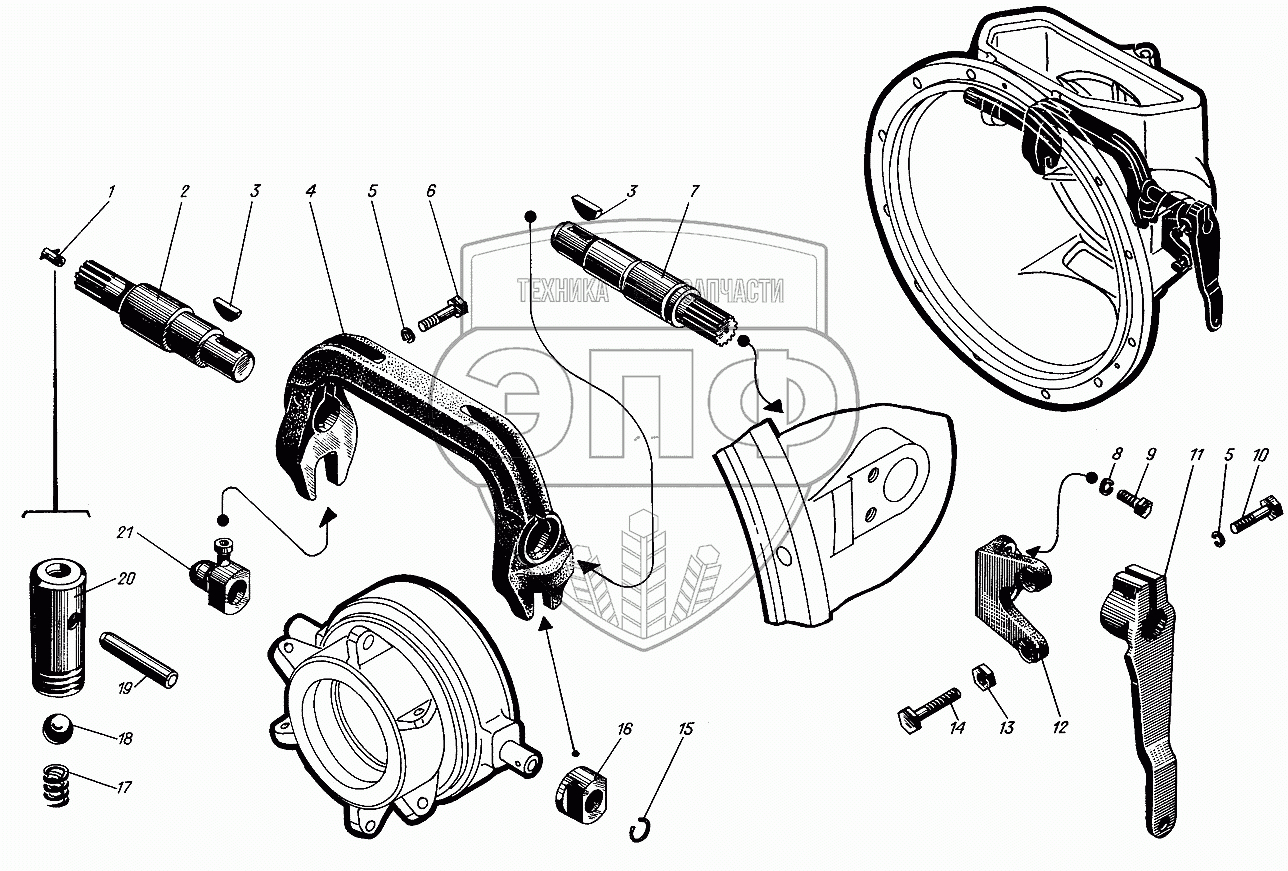 1
2
3
4
5
6
3
7
ТЕХНИКА ЗАПЧАСТИ
ЭПФ
8
9
11
5
10
21
20
19
18
17
16
15
14
13
12