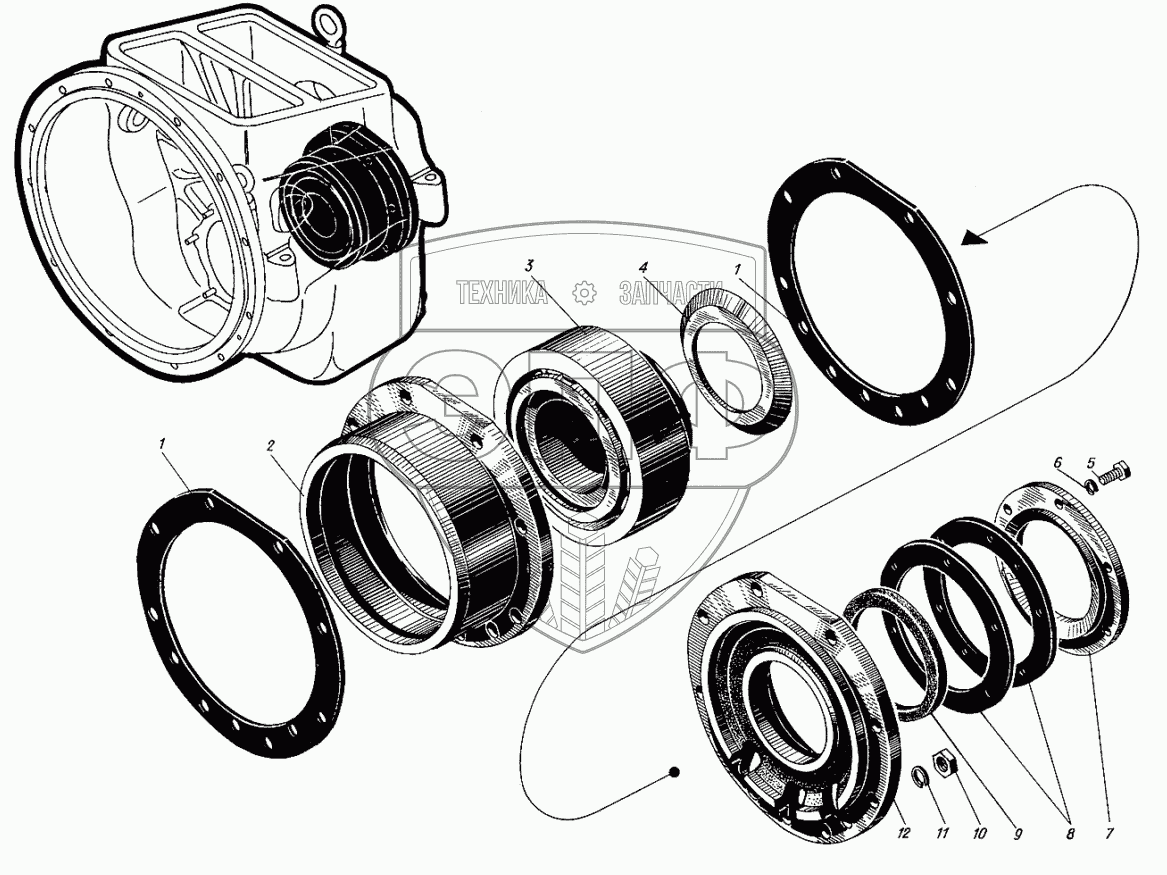 ТЕХНИКА ЗАПЧАСТИ
3
4
1
1
2
6
5
12
11
10
9
8
7