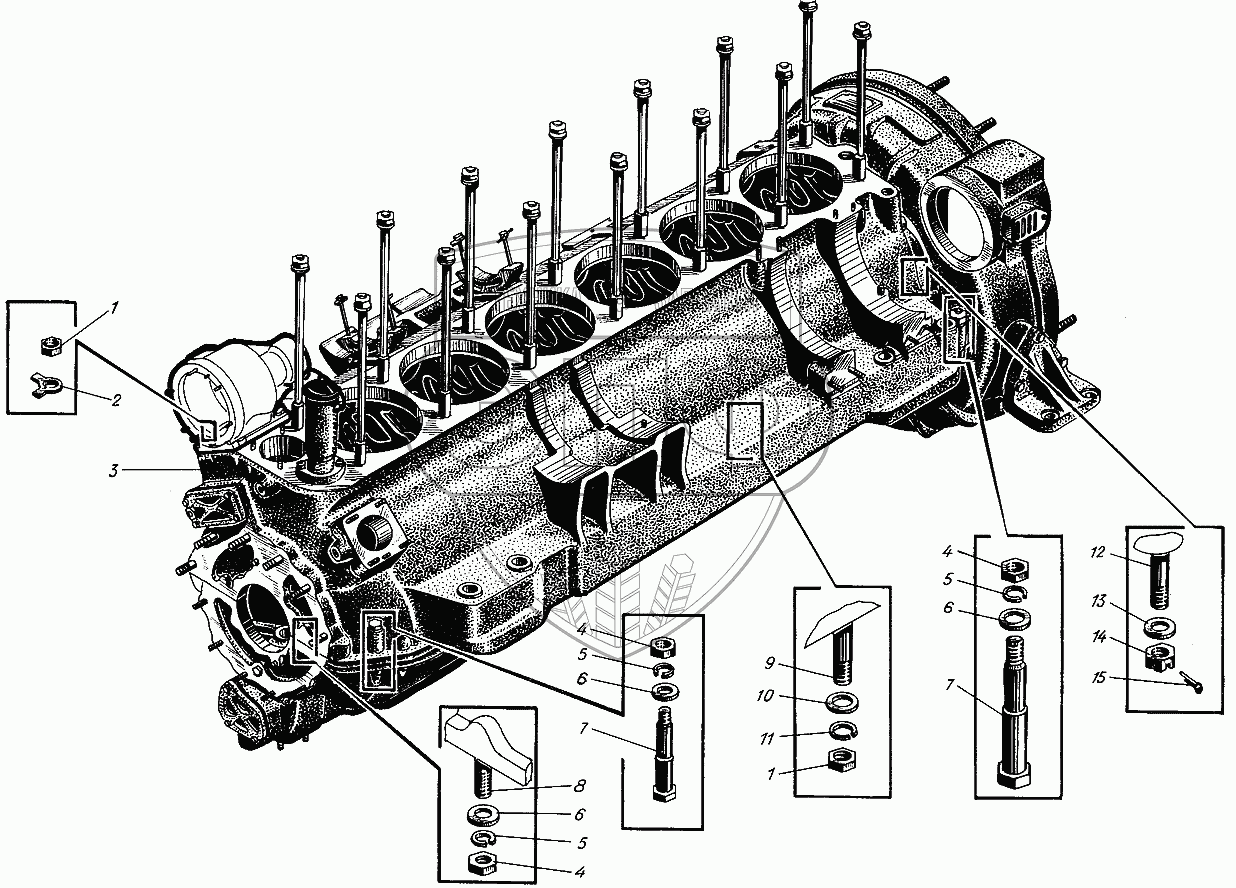 1
2
3
4
5
6
7
8
6
5
4
9
10
11
1
4
5
6
7
12
13
14
15