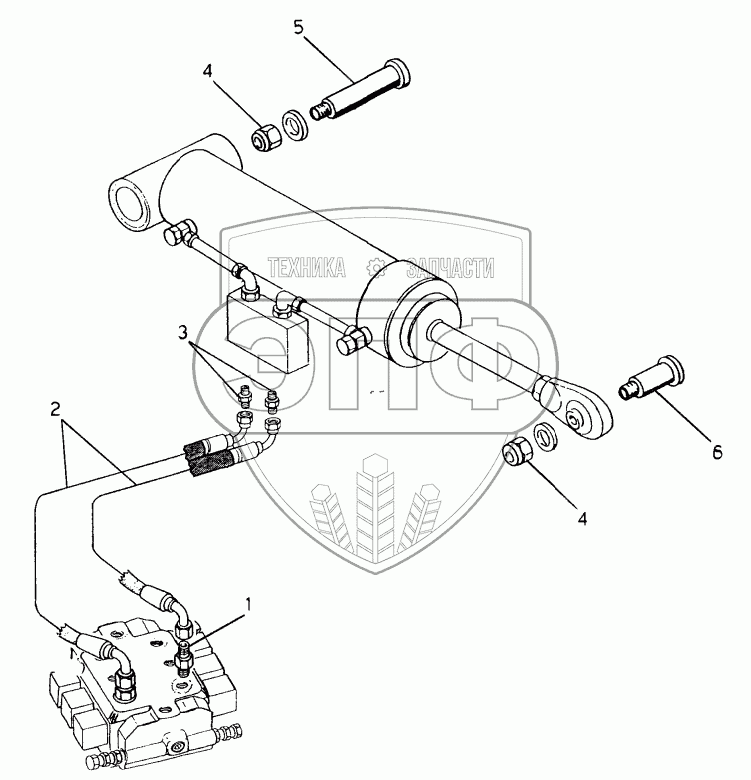 5
4
ТЕХНИКА ЗАПЧАСТИ
ЭПФ
3
2
6
4
1