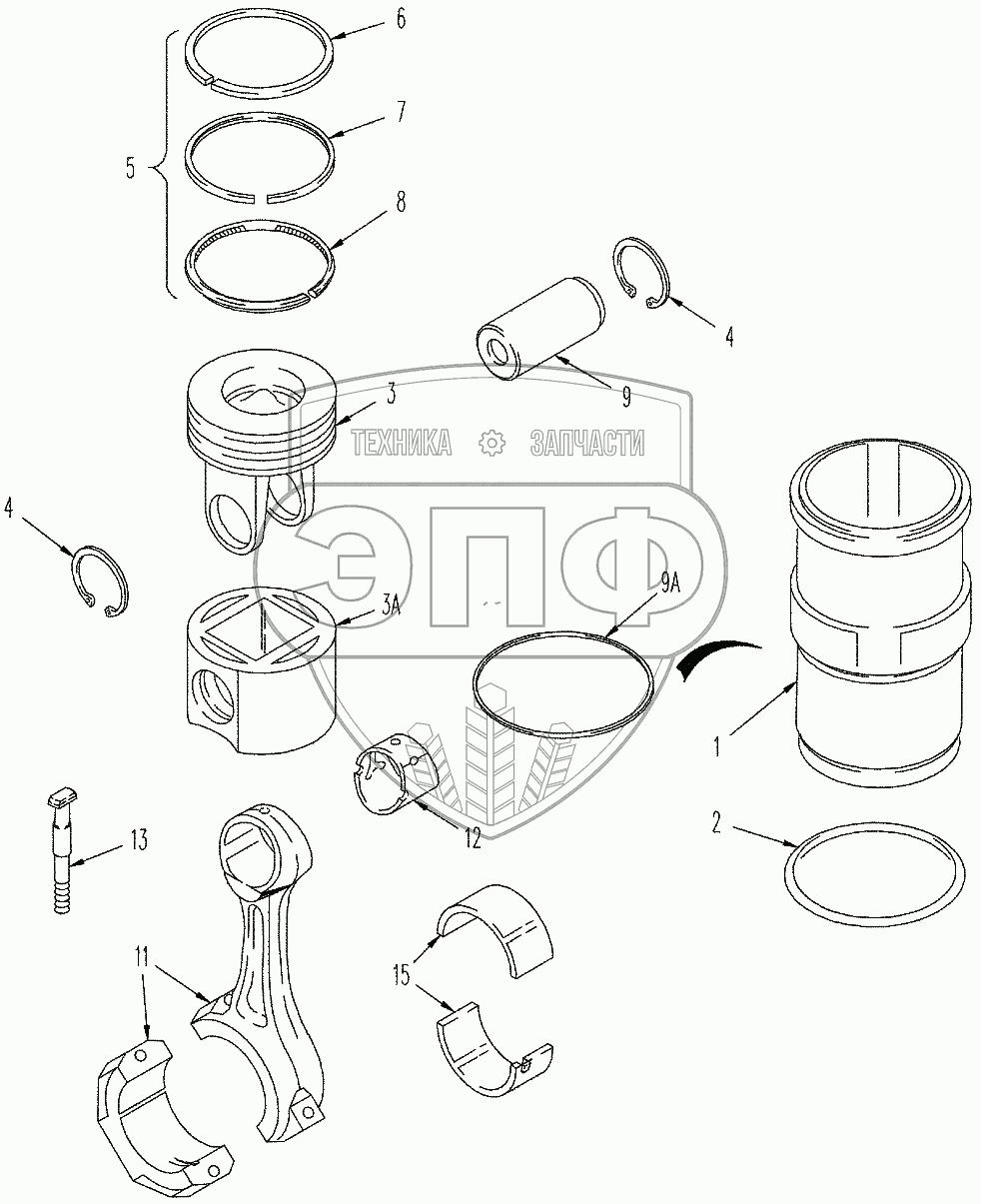 6
7
5
8
4
9
3
ТЕХНИКА ЗАПЧАСТИ
ЭПФ
4
3A
9A
1
12
2
13
11
15