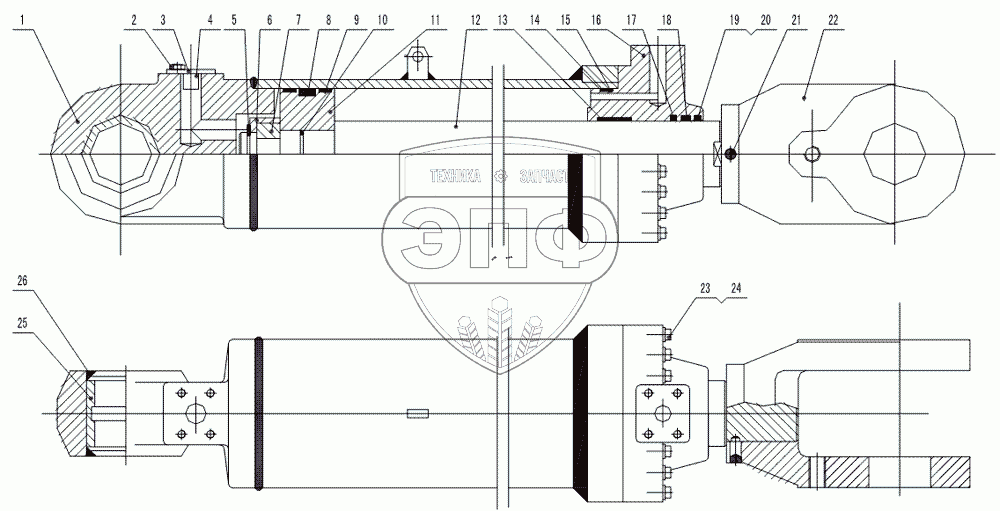 1 2 3 4 5 6 7 8 9 10 11 12 13 14 15 16 17 18 19 20 21 22

ТЕХНИКА ЗАПЧАСТИ
ЭПФ

26
25
23 24