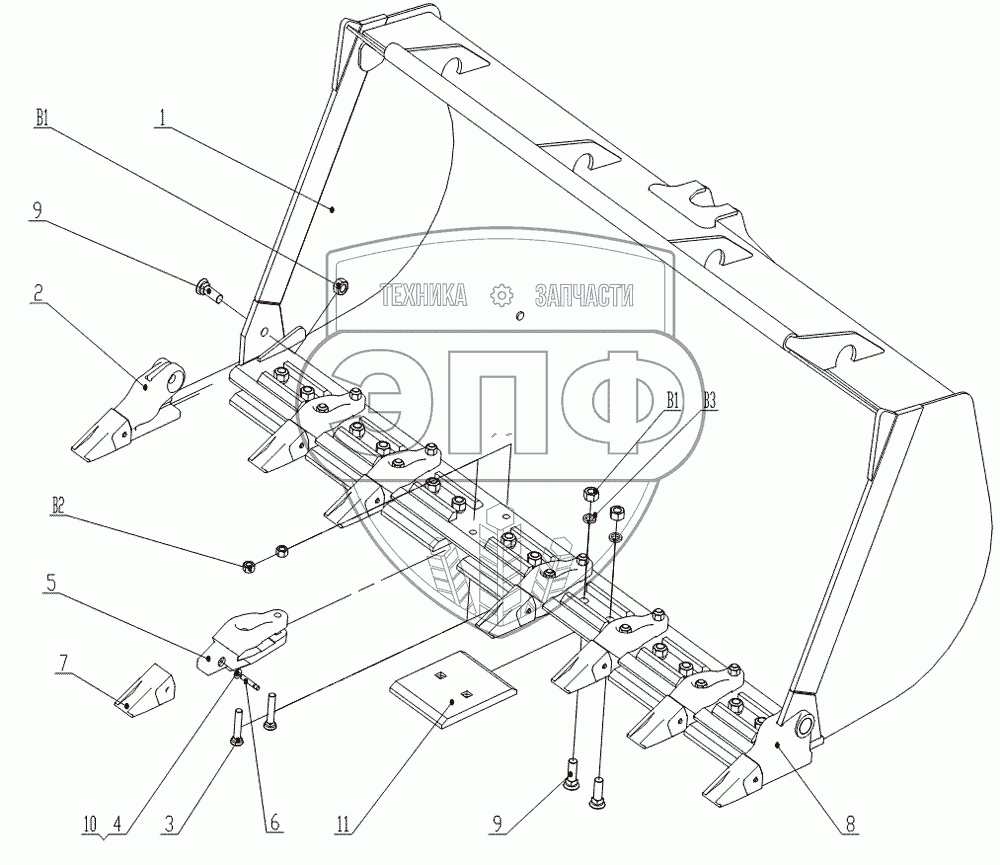 B1
1
9
2
ТЕХНИКА ЗАПЧАСТИ
ЭПФ
B1
B3
B2
5
7
10
4
3
6
11
9
8