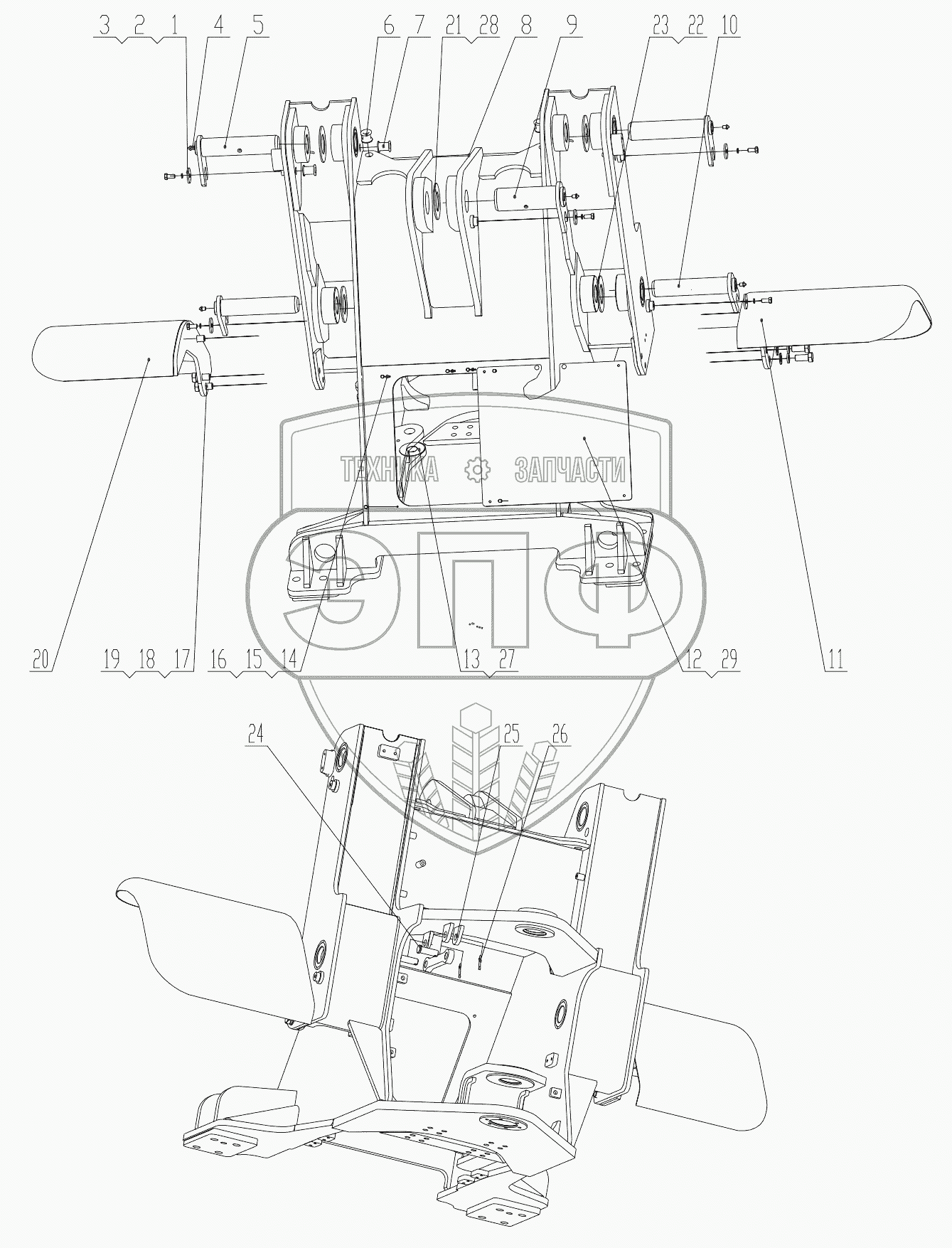 3 2 1 4 5 6 7 21 28 8 9 23 22 10

ТЕХНИКА ЗАПЧАСТИ

ЭПФ

20 19 18 17 16 15 14 13 27 12 29 11

24 25 26