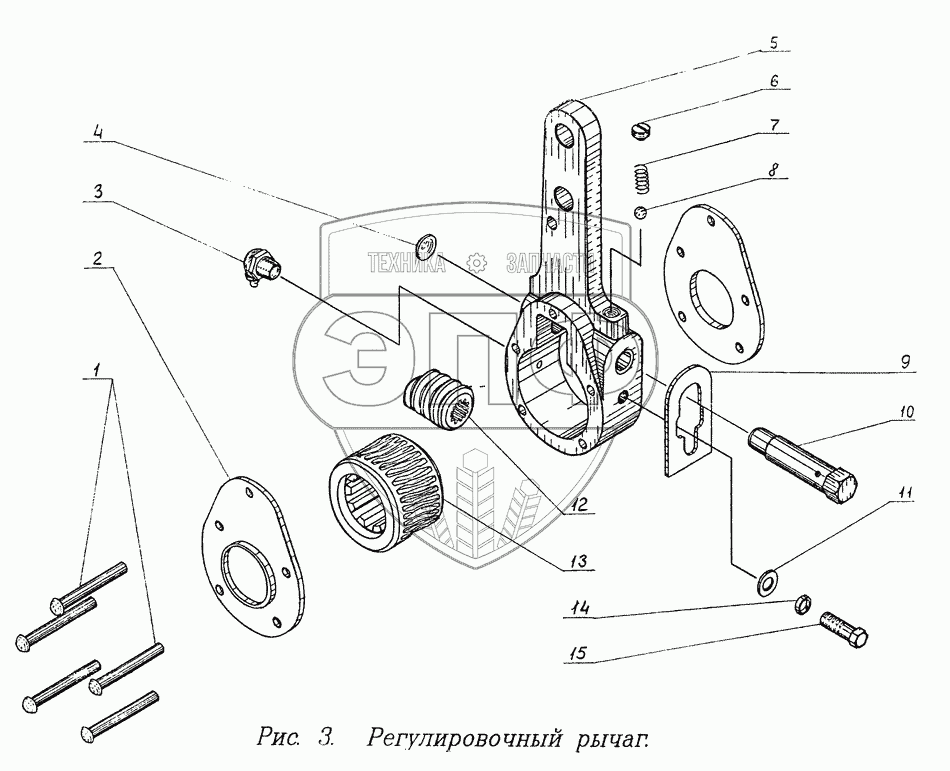 5
6
7
8
4
3
2
1
9
10
11
12
13
14
15
ТЕХНИКА ЗАПЧАСТИ
ЭПС

Рис. 3. Регулировочный рычаг.