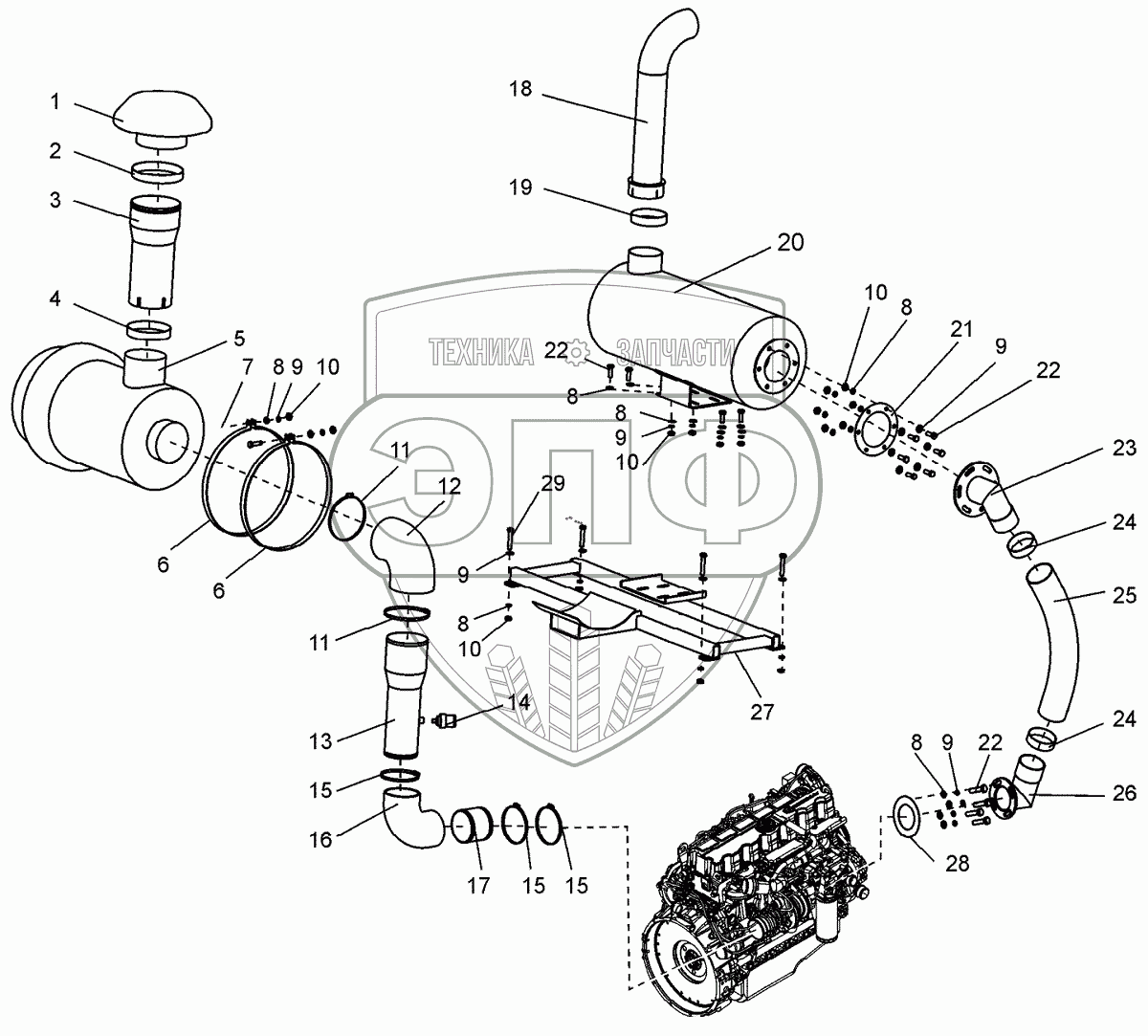 1
2
3
4
5
7
8 9 10
6
6
11
12
11
13
14
15
16
17
15
15
18
19
20
ТЕХНИКА ЗАПЧАСТИ
ЭЛФ
22
8
8
9
10
29
9
8
10
27
10
8
21
9
22
23
24
25
24
26
8
9
22
28