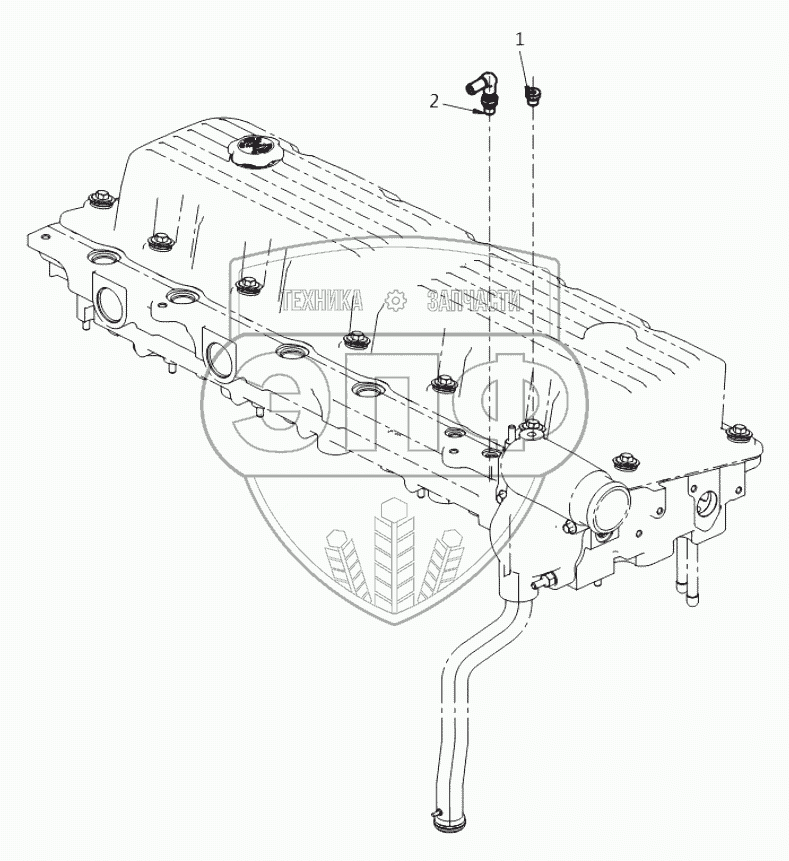 1
2
ТЕХНИКА ЗАПЧАСТИ
ЭПФ