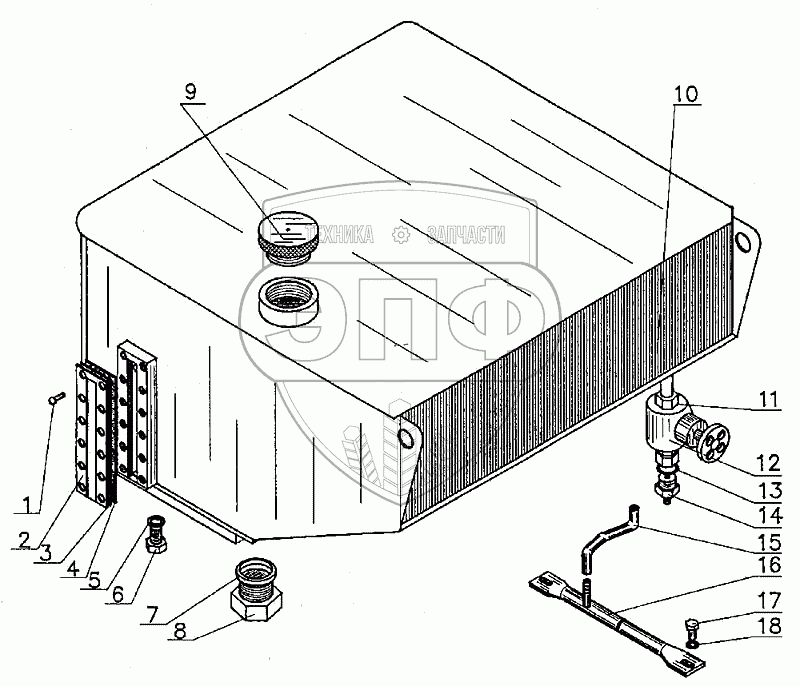 9
10
ТЕХНИКА ЗАПЧАСТИ
ЭПФ
11
12
13
14
15
16
17
18
1
2
3
4
5
6
7
8