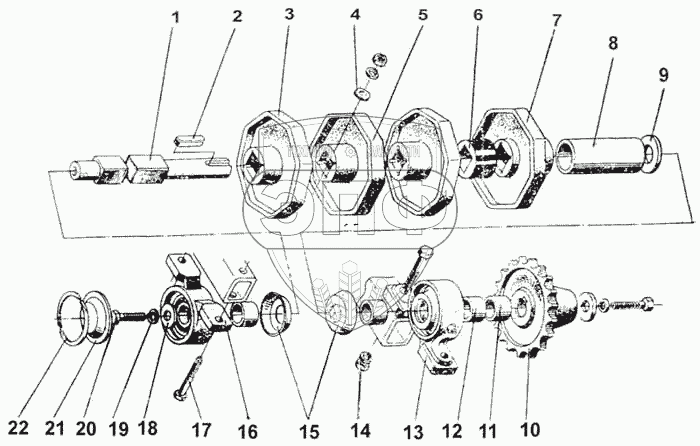 1 2 3 4 5 6 7 8 9

22 21 20 19 18 17 16 15 14 13 12 11 10