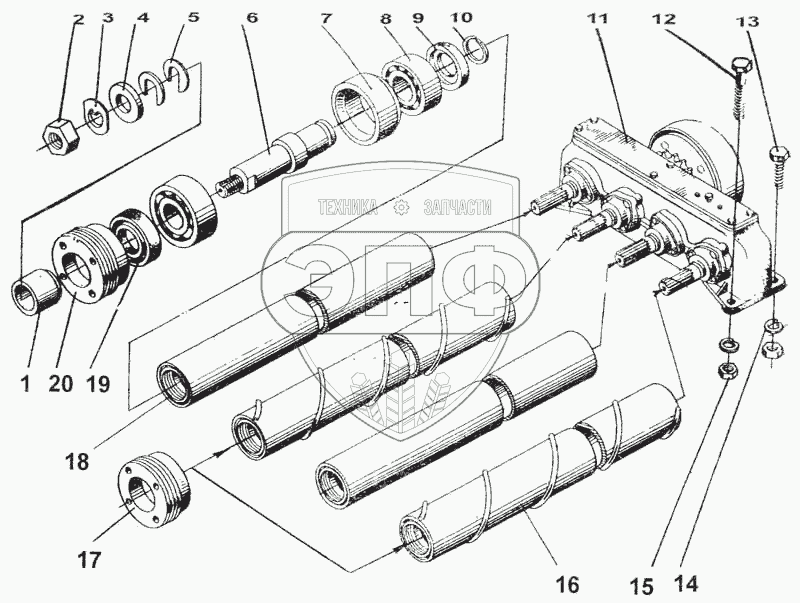 2 3 4 5 6 7 8 9 10 11 12 13

ТЕХНИКА ЗАПЧАСТИ

ЭПФ

1 20 19

18

17

16 15 14