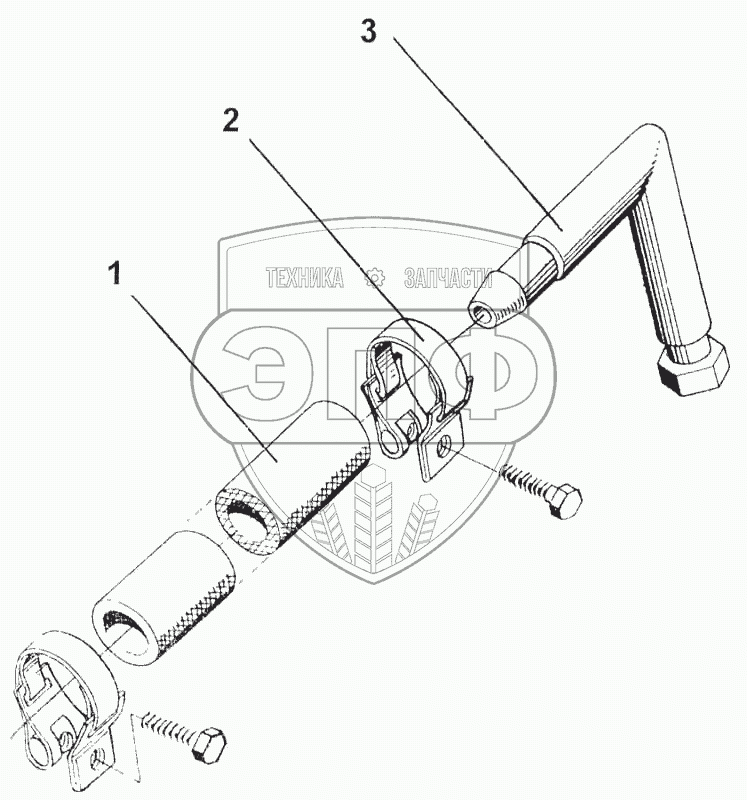 3
2
1
ТЕХНИКА ЗАПЧАСТИ
ЭПФ