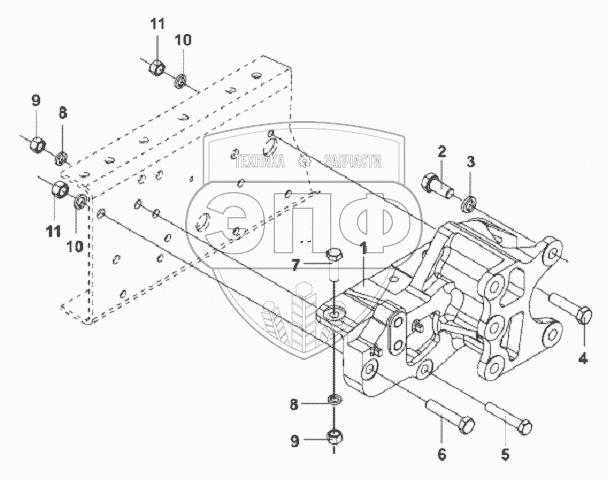 11
10
9
8
11
10
ТЕХНИКА ЗАПЧАСТИ
ЭПФ
2
3
7
1
4
8
9
6
5