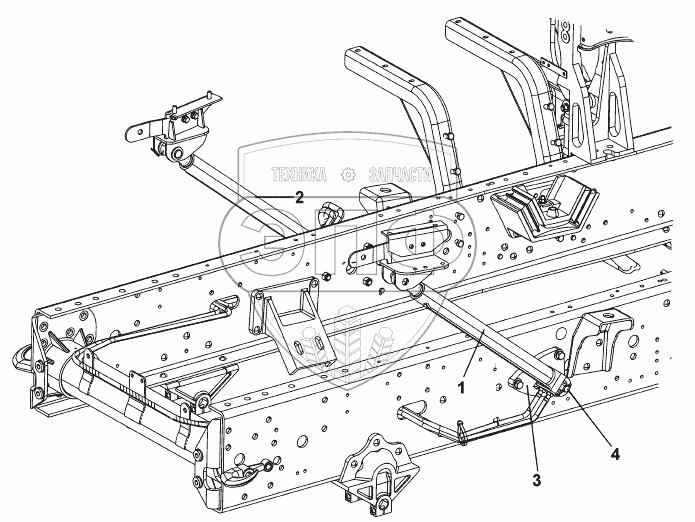 ТЕХНИКА ЗАПЧАСТИ
2
1
4
3