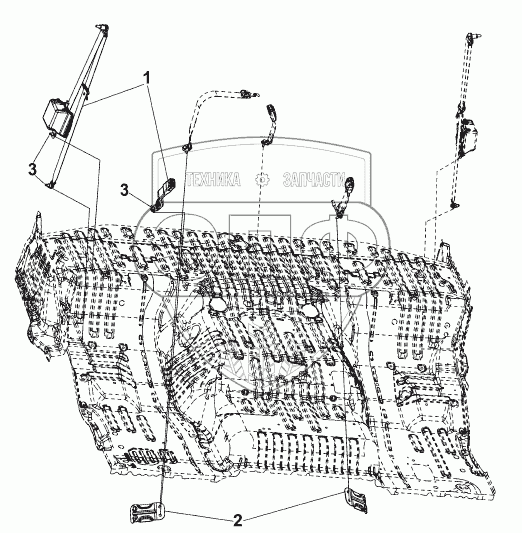 1
3
3
ТЕХНИКА ЗАПЧАСТИ
2