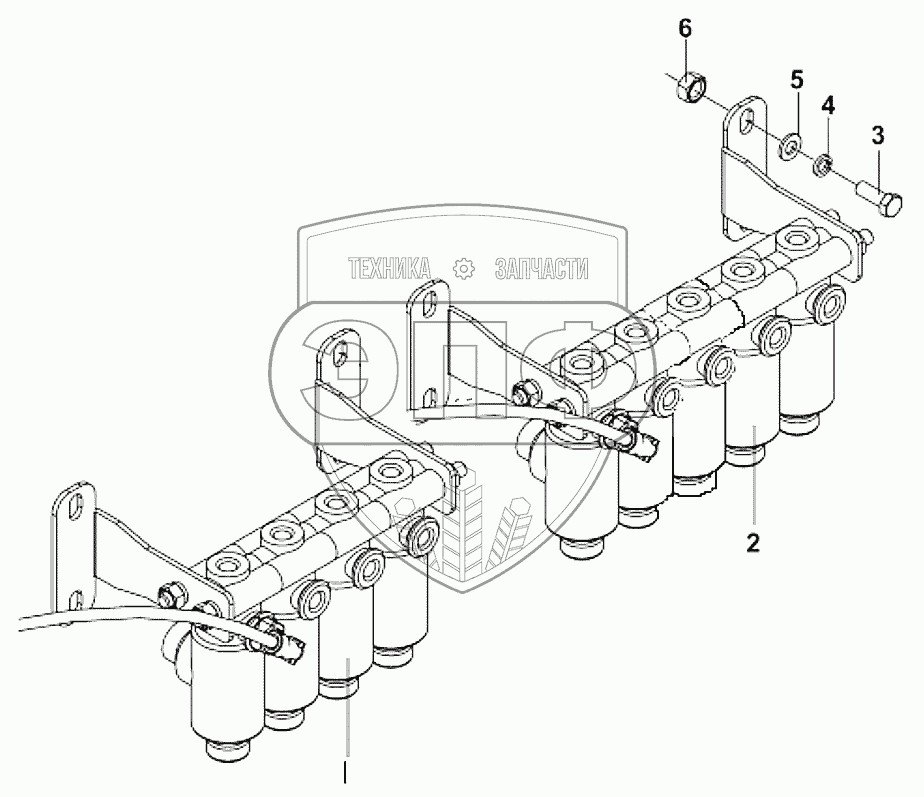 6
5
4
3
ТЕХНИКА ЗАПЧАСТИ
2
1