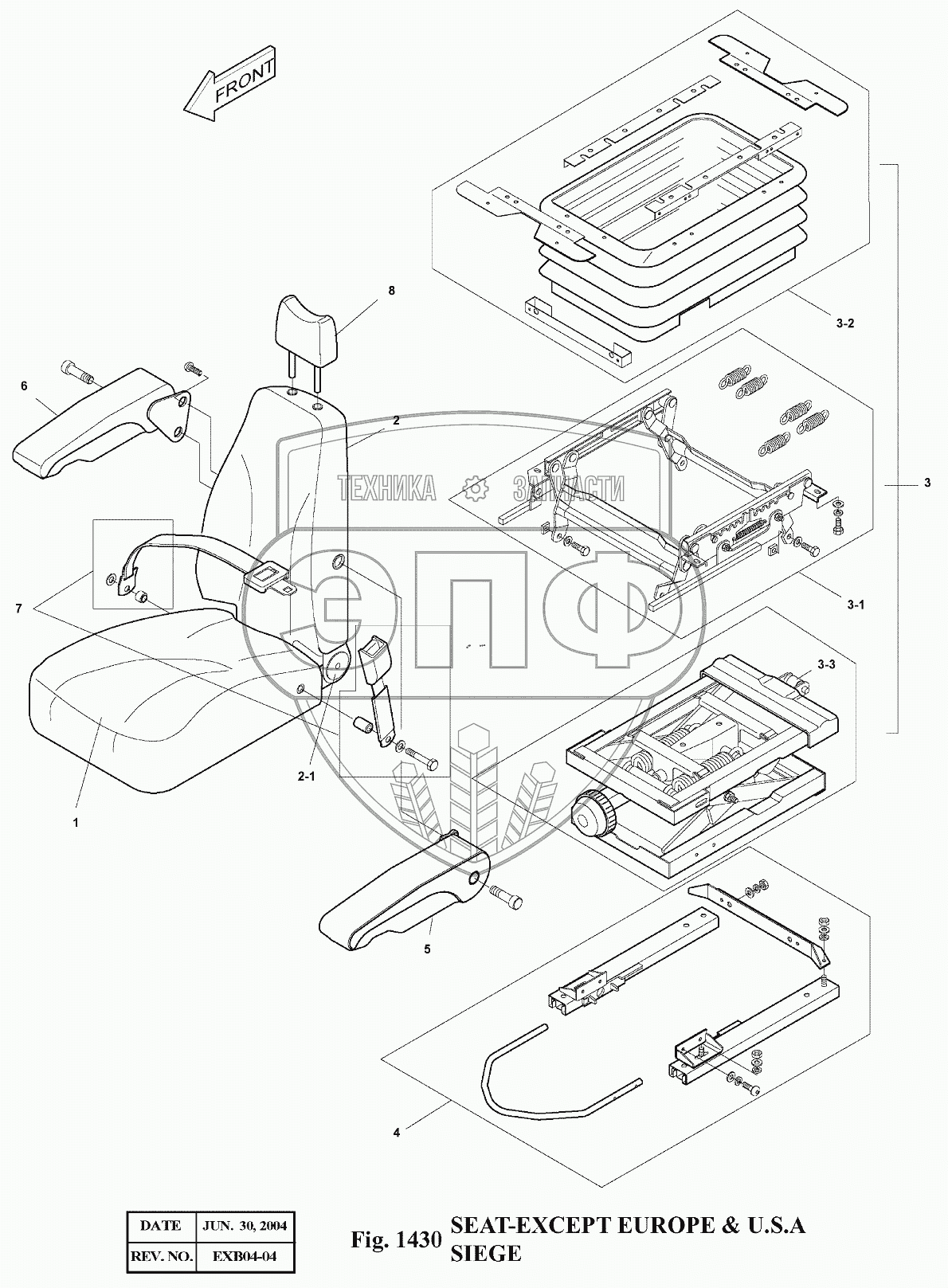 FRONT

8

6

2

3-2

ТЕХНИКА ЗАПЧАСТИ

ЭПФ

3

7

3-1

3-3

2-1

1

5

4

| DATE | JUN. 30, 2004 |
|---|---|
| REV. NO. | EXB04-04 |

Fig. 1430 SEAT-EXCEPT EUROPE & U.S.A
SIEGE