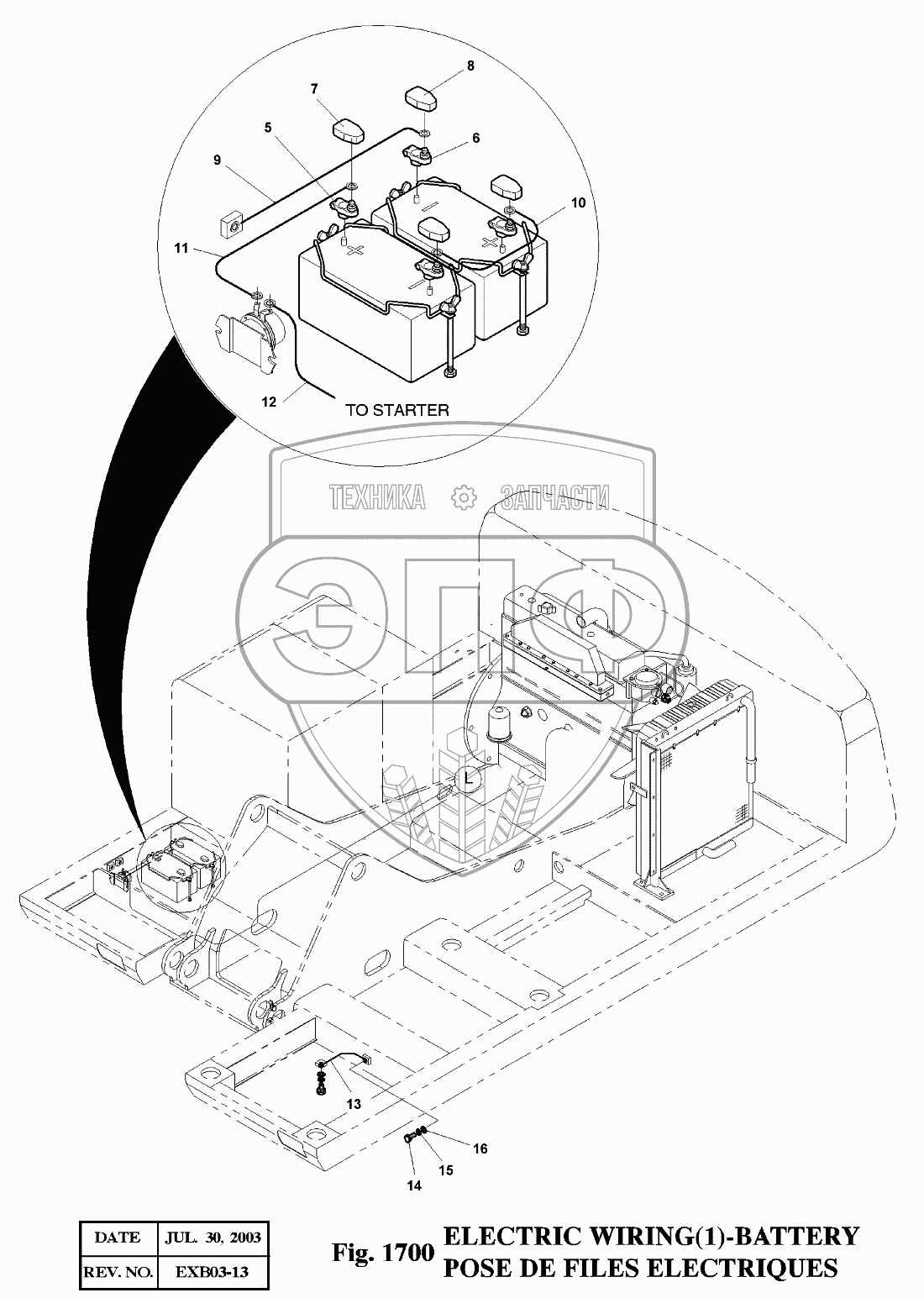 8
7
5
6
9
10
11
12
TO STARTER

ТЕХНИКА ЗАПЧАСТИ
ЭПФ

L

13
16
15
14

| DATE | JUL. 30, 2003 |
|---|---|
| REV. NO. | EXB03-13 |

Fig. 1700 ELECTRIC WIRING(1)-BATTERY
POSE DE FILES ELECTRIQUES