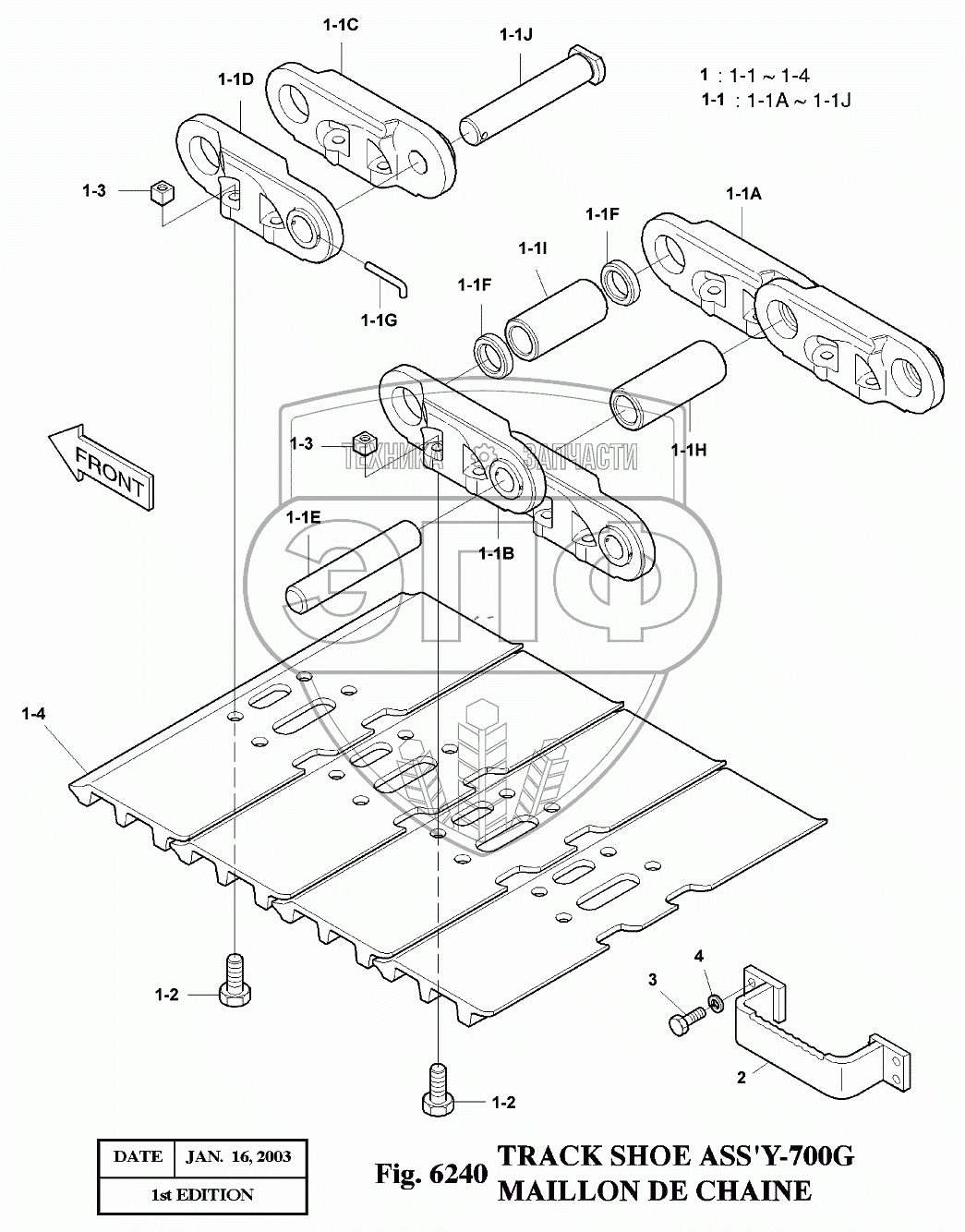 1-1C
1-1J
1-1D
1 : 1-1 ~ 1-4
1-1 : 1-1A ~ 1-1J
1-3
1-1A
1-1F
1-1I
1-1F
1-1G
1-3
ТЕХНИКА ЗАПЧАСТИ
1-1H
FRONT
1-1E
1-1B
ЭПФ
1-4
1-2
4
3
2
1-2

| DATE | JAN. 16, 2003 |
|---|---|
| 1st EDITION | |

Fig. 6240 TRACK SHOE ASS'Y-700G
MAILLON DE CHAINE