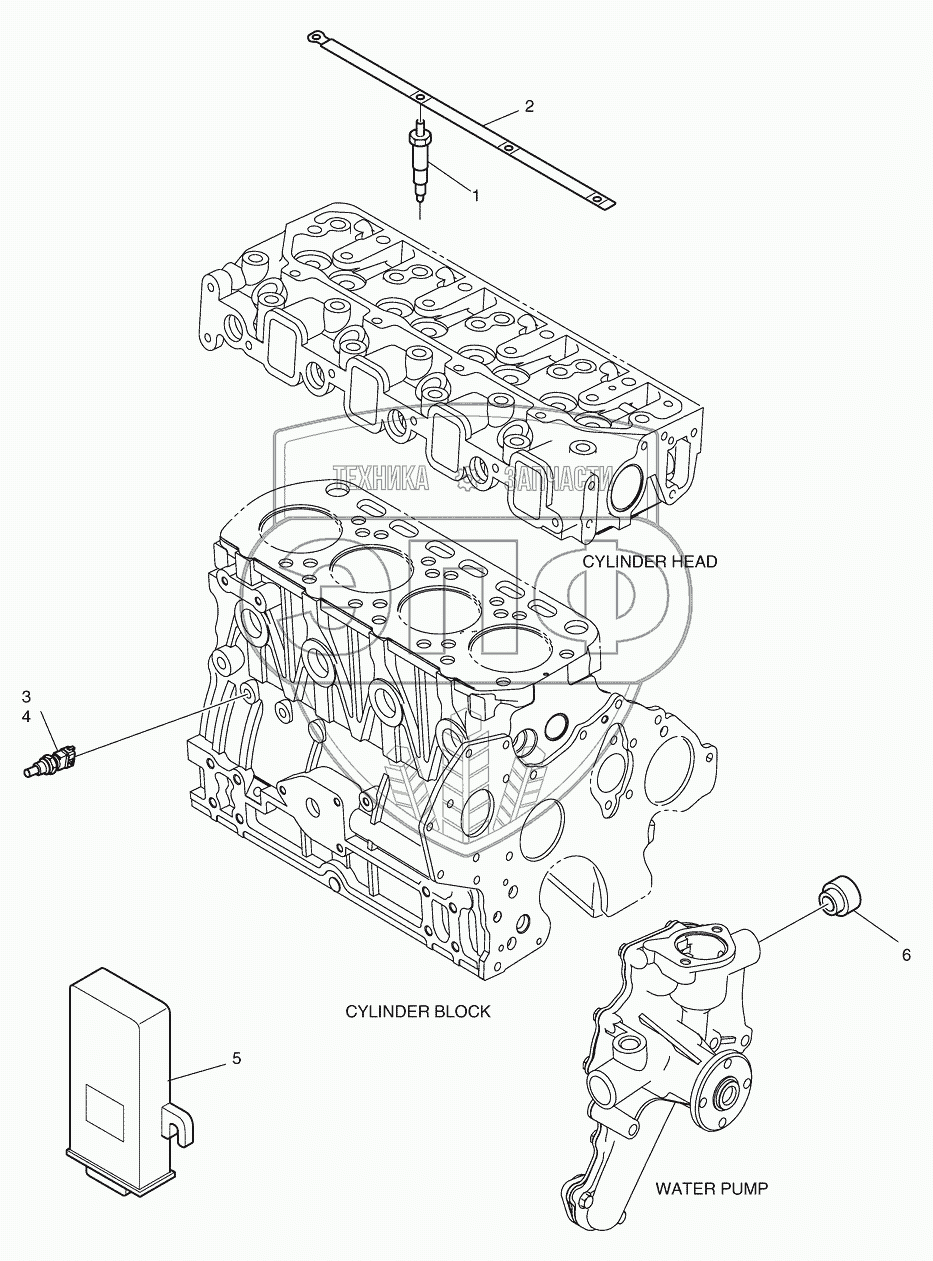 2
1
ТЕХНИКА ЗАПЧАСТИ
CYLINDER HEAD
3
4
6
CYLINDER BLOCK
5
WATER PUMP