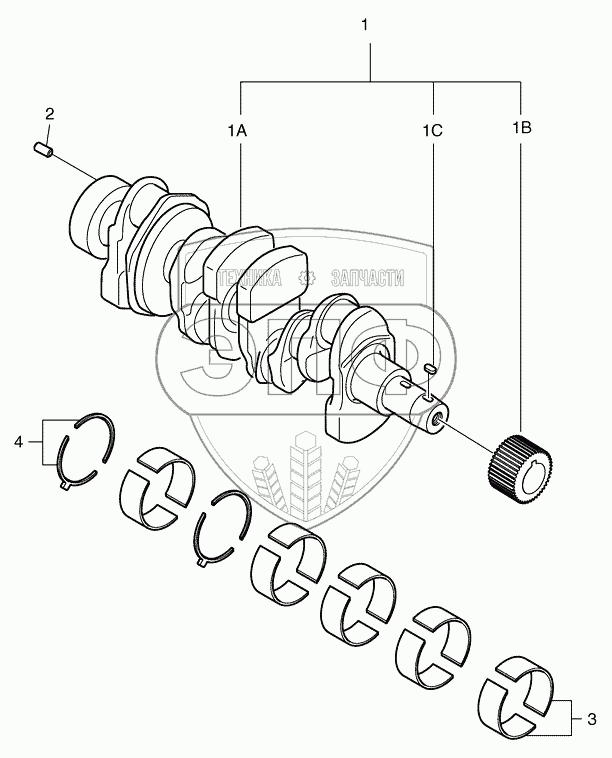 1
2
1A
1C
1B
ТЕХНИКА ЗАПЧАСТИ
4
3